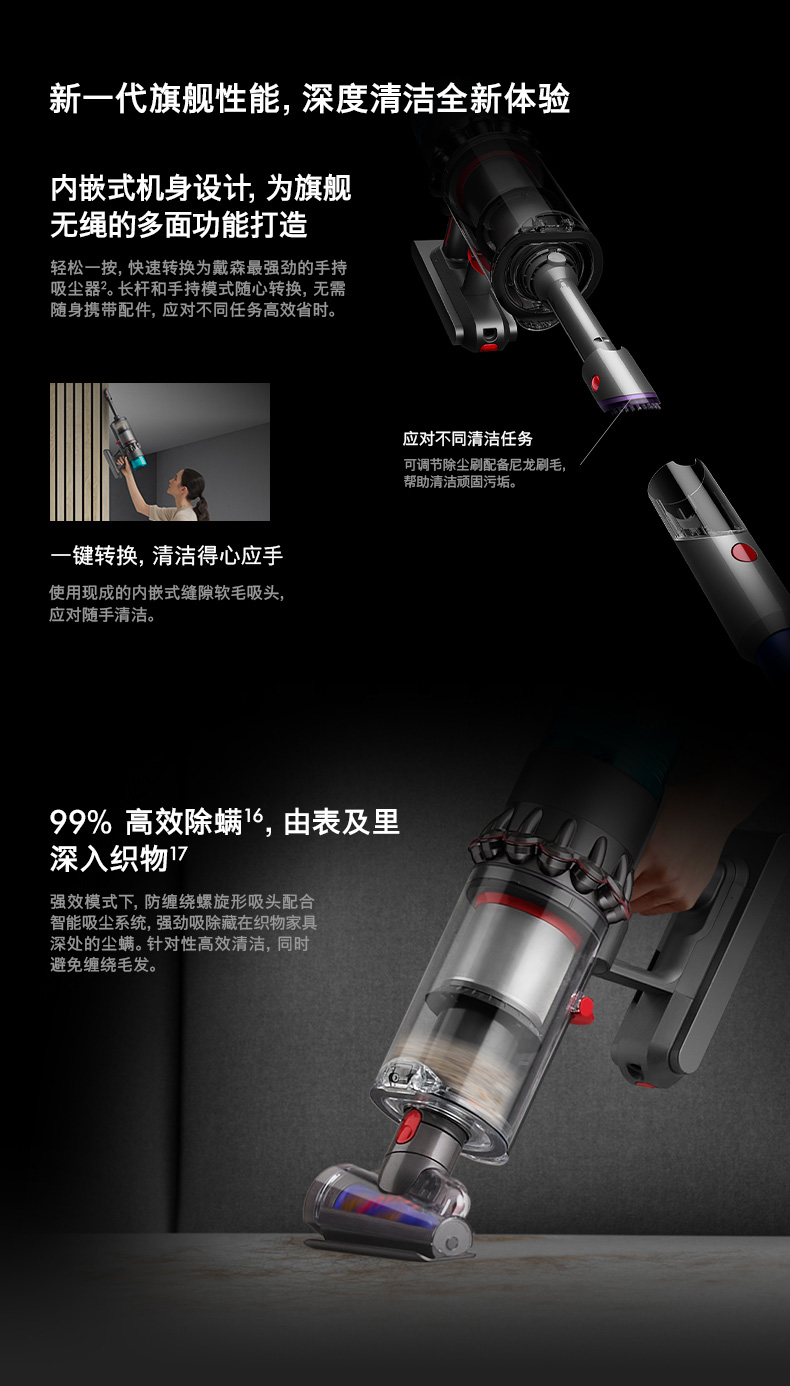 新一代旗舰性能, 深度清洁全新体验

内嵌式机身设计, 为旗舰无绳的多面功能打造

轻松一按, 快速转换为戴森最强劲的手持吸尘器$^2$。长杆和手持模式随心转换, 无需随身携带配件, 应对不同任务高效省时。

应对不同清洁任务

可调节除尘刷配备尼龙刷毛, 帮助清洁顽固污垢。

一键转换, 清洁得心应手

使用现成的内嵌式缝隙软毛吸头, 应对随手清洁。

99% 高效除螨$^{16}$, 由表及里深入织物$^{17}$

强效模式下, 防缠绕螺旋形吸头配合智能吸尘系统, 强劲吸除藏在织物家具深处的尘螨。针对性高效清洁, 同时避免缠绕毛发。