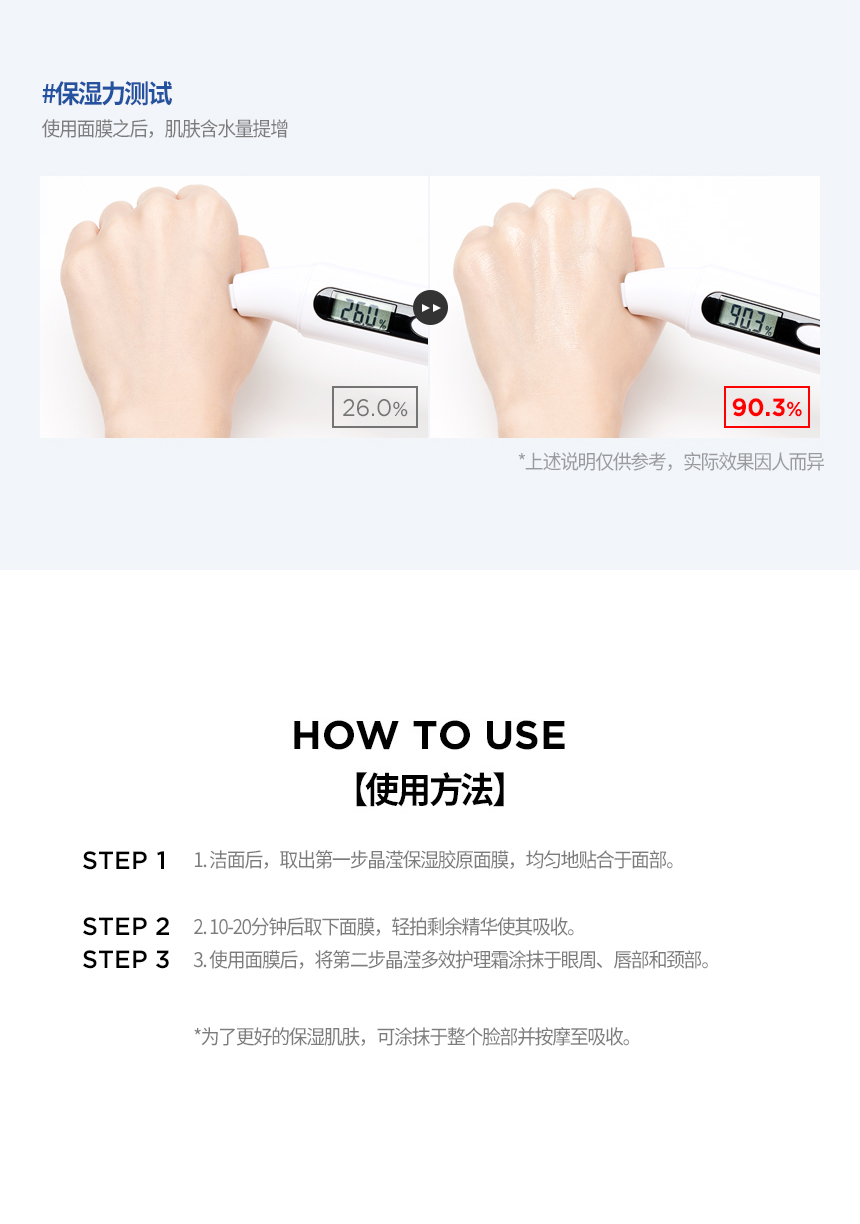 #保湿力测试
使用面膜之后，肌肤含水量提增

26.0%

26.0%

90.3%

90.3%

*上述说明仅供参考，实际效果因人而异

HOW TO USE
【使用方法】

STEP 1 1. 洁面后，取出第一步晶滢保湿胶原面膜，均匀地贴合于面部。

STEP 2 2. 10-20分钟后取下面膜，轻拍剩余精华使其吸收。

STEP 3 3. 使用面膜后，将第二步晶滢多效护理霜涂抹于眼周、唇部和颈部。

*为了更好的保湿肌肤，可涂抹于整个脸部并按摩至吸收。