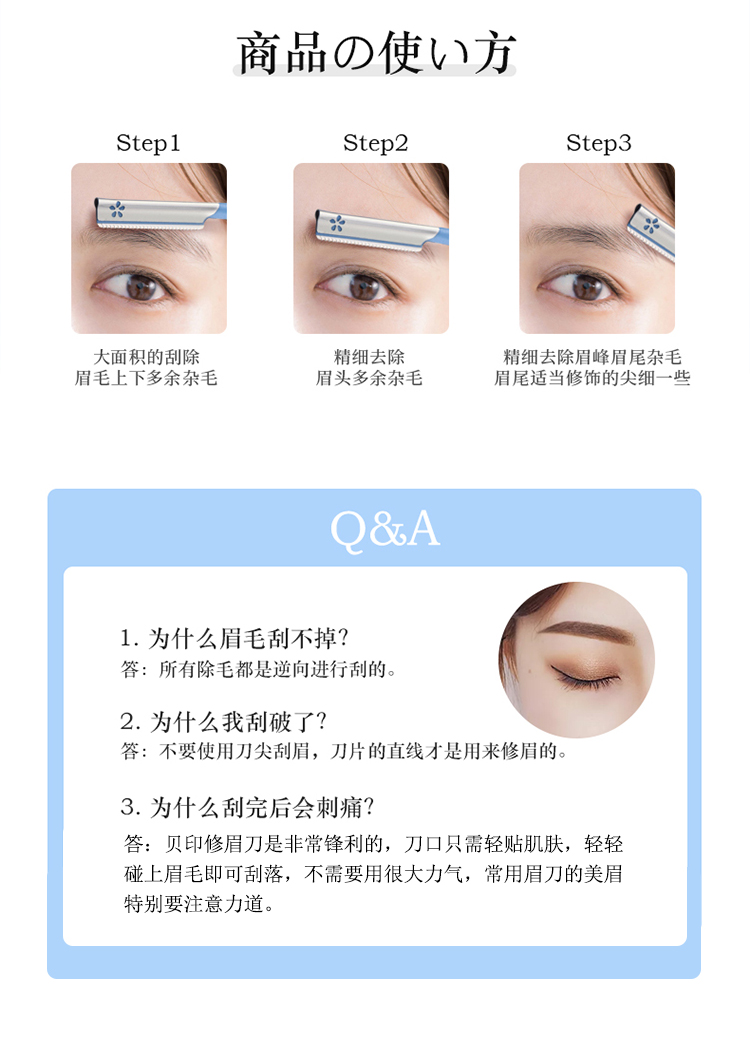 商品の使い方

Step1

大面积的刮除
眉毛上下多余杂毛

Step2

精细去除
眉头多余杂毛

Step3

精细去除眉峰眉尾杂毛
眉尾适当修饰的尖细一些

Q&A

1. 为什么眉毛刮不掉?
答：所有除毛都是逆向进行刮的。

2. 为什么我刮破了?
答：不要使用刀尖刮眉，刀片的直线才是用来修眉的。

3. 为什么刮完后会刺痛?
答：贝印修眉刀是非常锋利的，刀口只需轻贴肌肤，轻轻碰上眉毛即可刮落，不需要用很大力气，常用眉刀的美眉特别要注意力道。