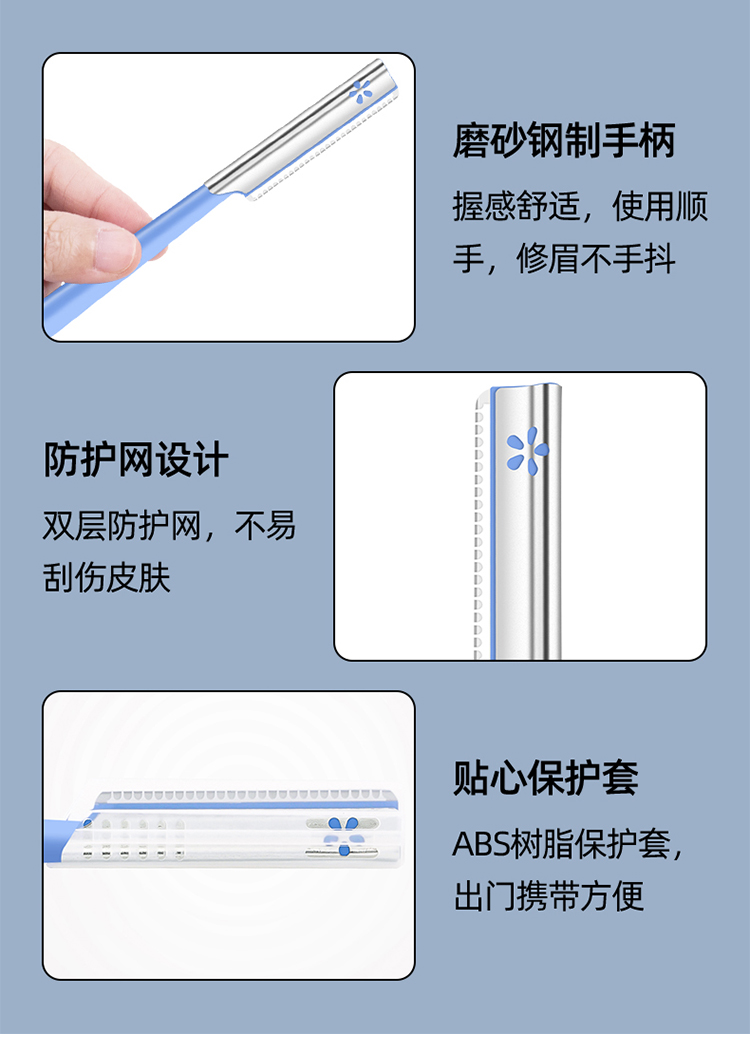 磨砂钢制手柄

握感舒适，使用顺手，修眉不手抖

防护网设计

双层防护网，不易刮伤皮肤

贴心保护套

ABS树脂保护套，出门携带方便