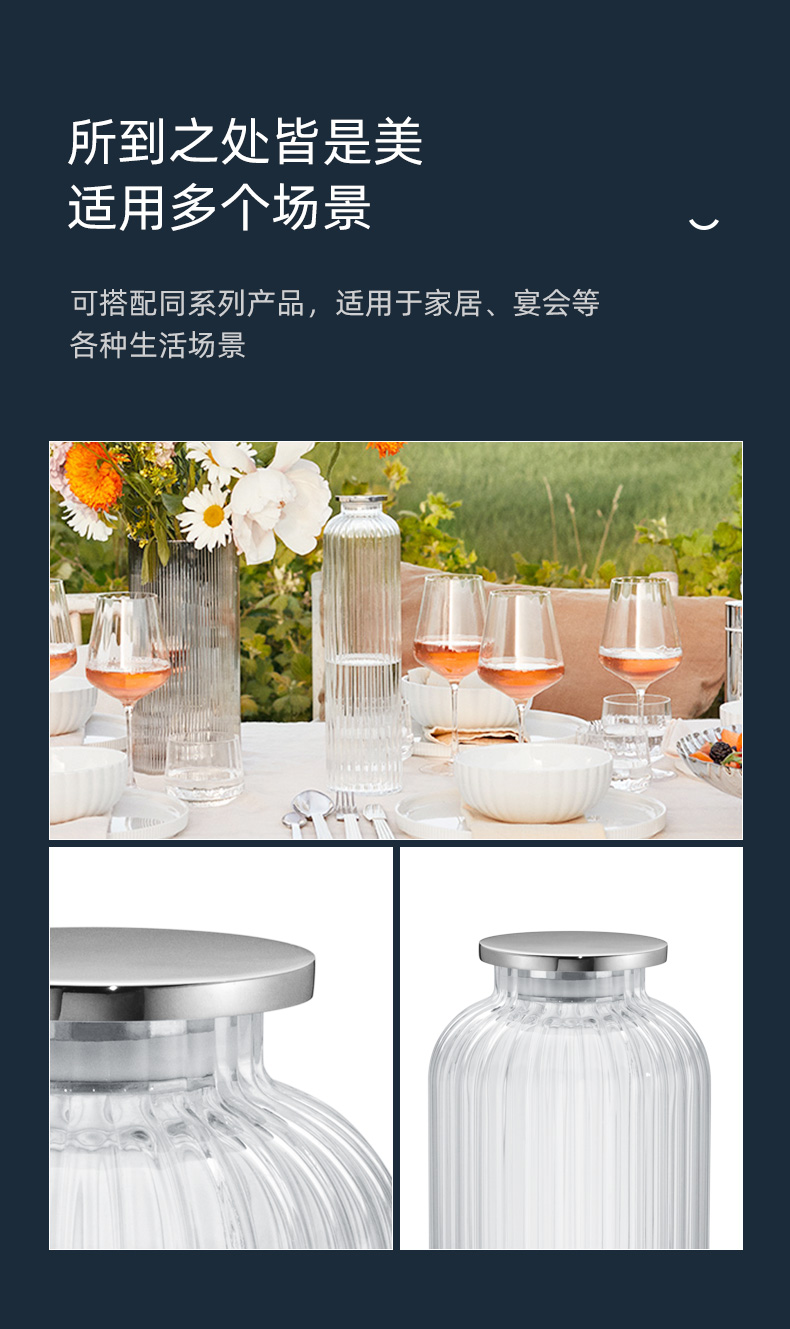 所到之处皆是美
适用多个场景

可搭配同系列产品，适用于家居、宴会等各种生活场景