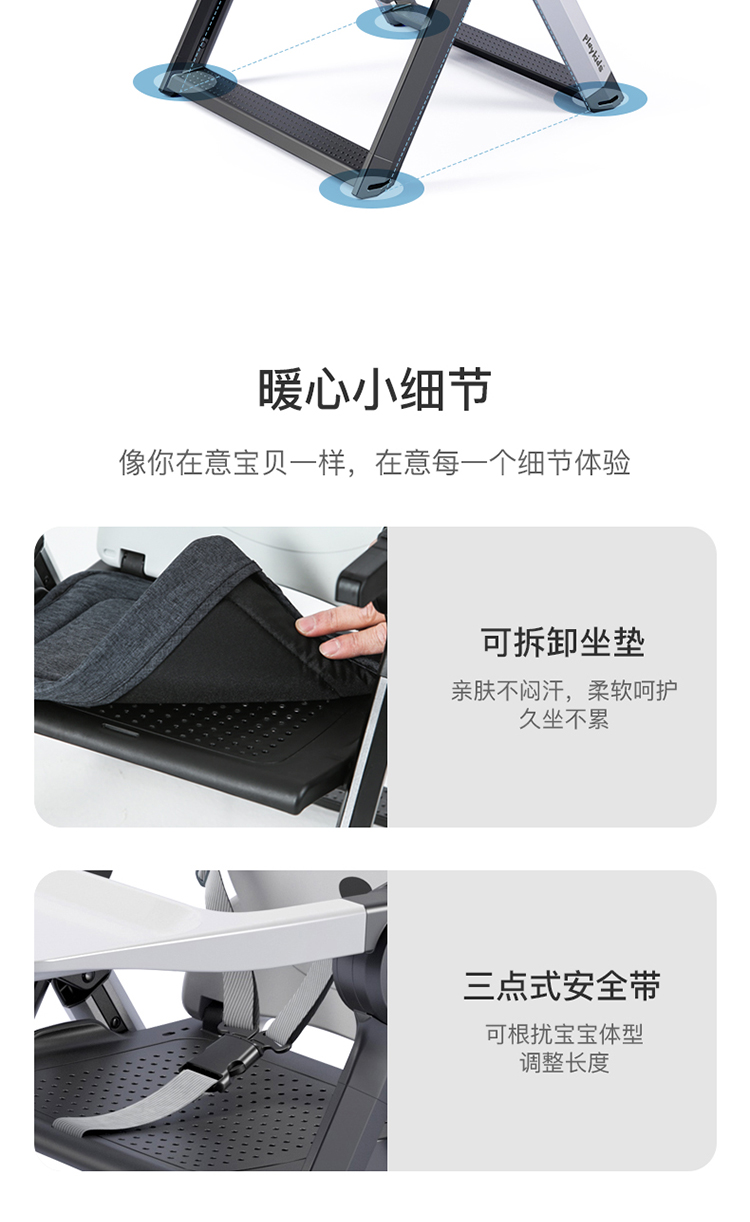 Playkids

暖心小细节

像你在意宝贝一样，在意每一个细节体验

可拆卸坐垫

亲肤不闷汗，柔软呵护
久坐不累

三点式安全带

可根扰宝宝体型
调整长度