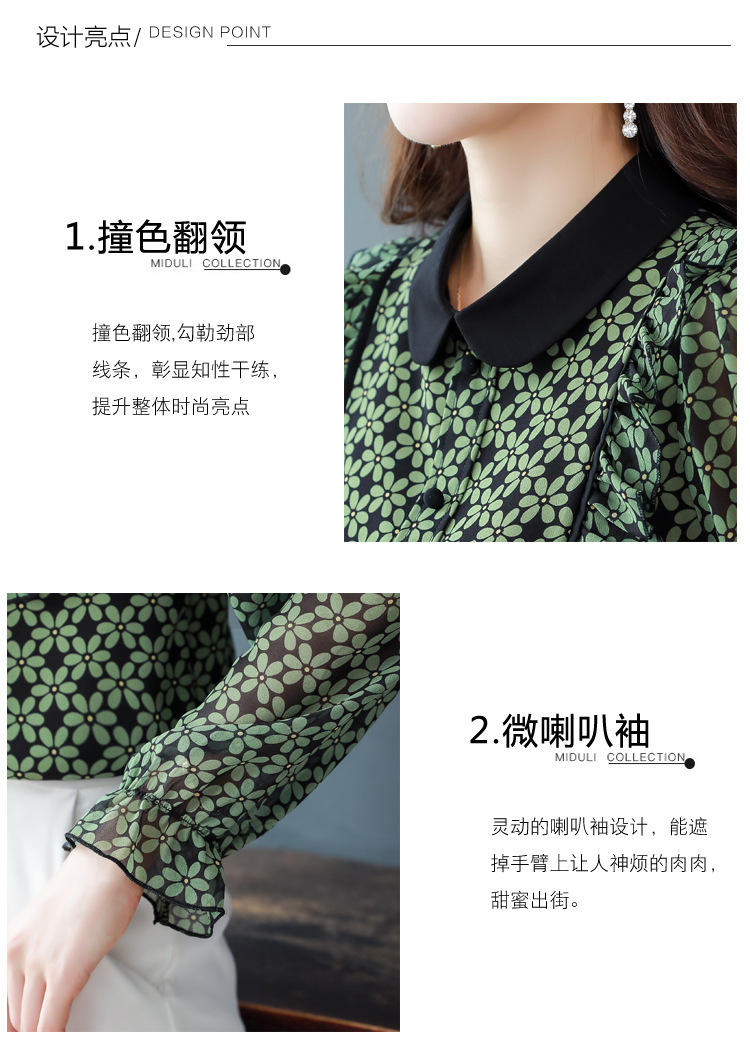 设计亮点/ DESIGN POINT

1.撞色翻领
MIDULI COLLECTION

撞色翻领,勾勒劲部线条，彰显知性干练，提升整体时尚亮点

2.微喇叭袖
MIDULI COLLECTION

灵动的喇叭袖设计，能遮掉手臂上让人神烦的肉肉，甜蜜出街。