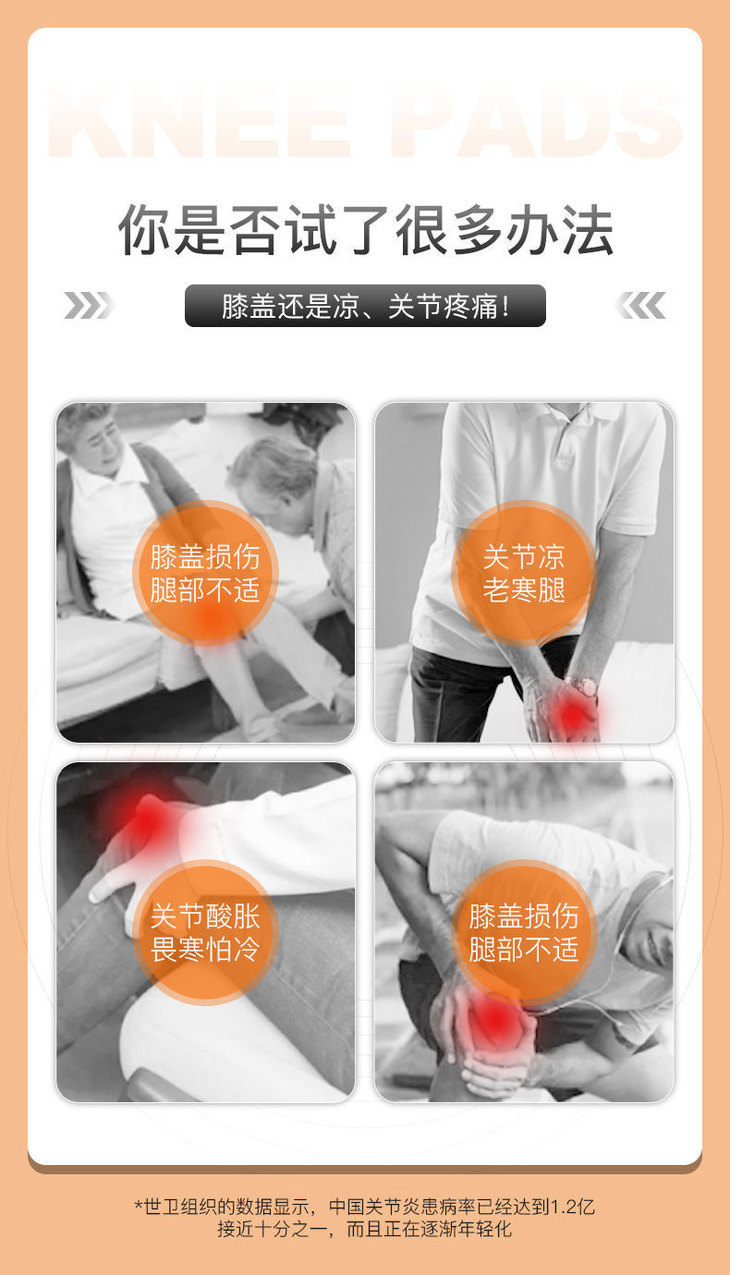 KNEE PADS

你是否试了很多办法

膝盖还是凉、关节疼痛！

膝盖损伤
腿部不适

关节凉
老寒腿

关节酸胀
畏寒怕冷

膝盖损伤
腿部不适

*世卫组织的数据显示，中国关节炎患病率已经达到1.2亿
接近十分之一，而且正在逐渐年轻化