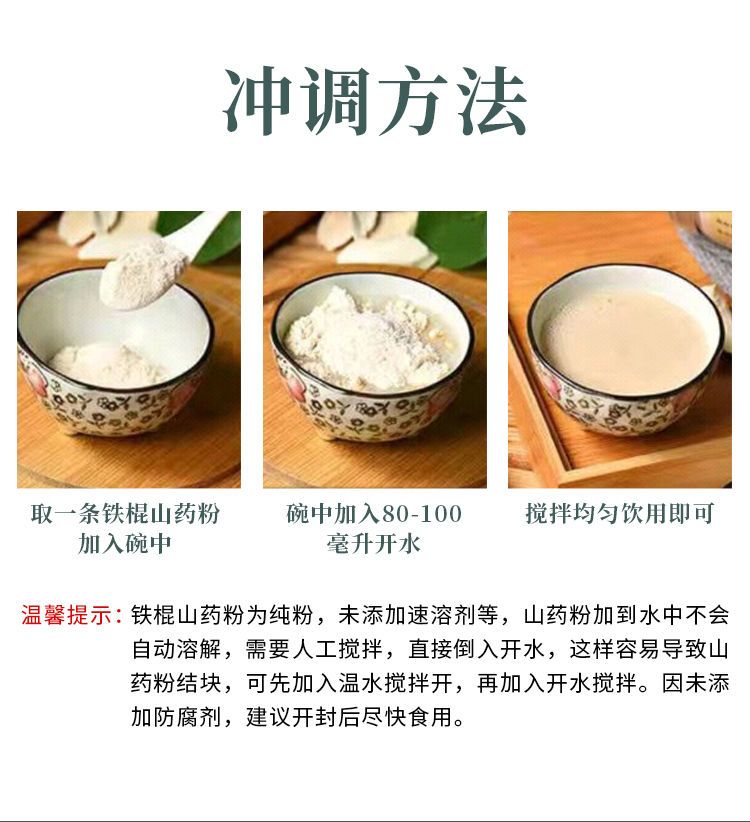 冲调方法

取一条铁棍山药粉加入碗中

碗中加入80-100毫升开水

搅拌均匀饮用即可

温馨提示：铁棍山药粉为纯粉，未添加速溶剂等，山药粉加到水中不会自动溶解，需要人工搅拌，直接倒入开水，这样容易导致山药粉结块，可先加入温水搅拌开，再加入开水搅拌。因未添加防腐剂，建议开封后尽快食用。