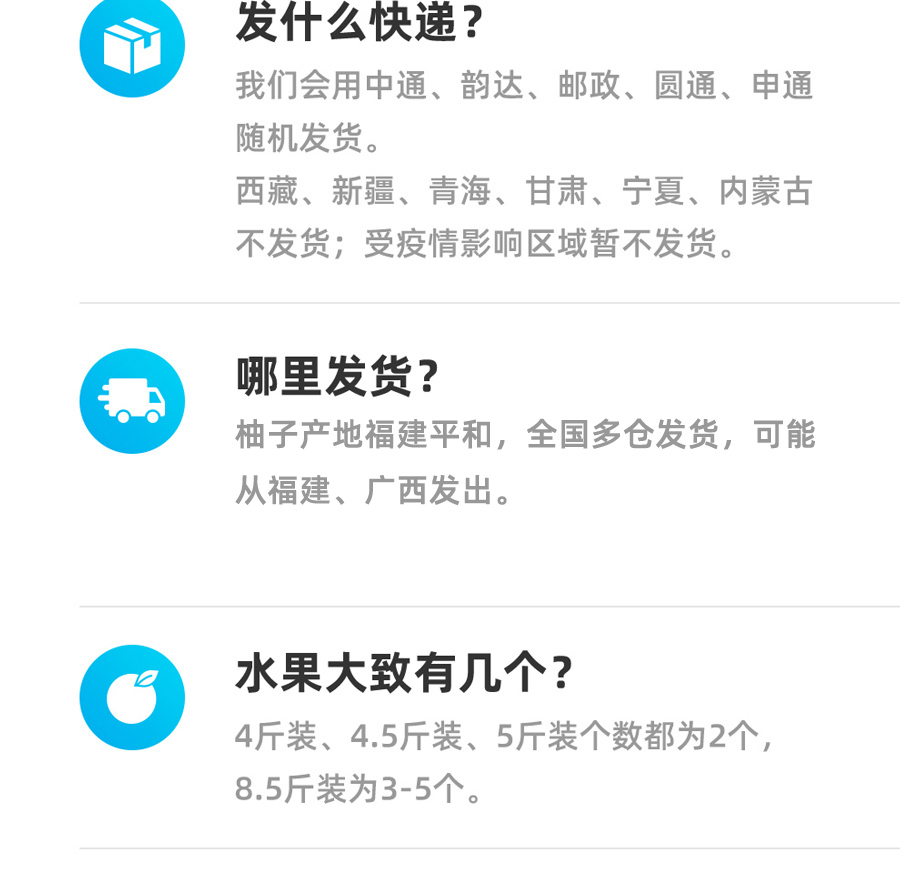 发什么快递?

我们会用中通、韵达、邮政、圆通、申通随机发货。

西藏、新疆、青海、甘肃、宁夏、内蒙古不发货;受疫情影响区域暂不发货。

哪里发货?

柚子产地福建平和,全国多仓发货,可能从福建、广西发出。

水果大致有几个?

4斤装、4.5斤装、5斤装个数都为2个,8.5斤装为3-5个。