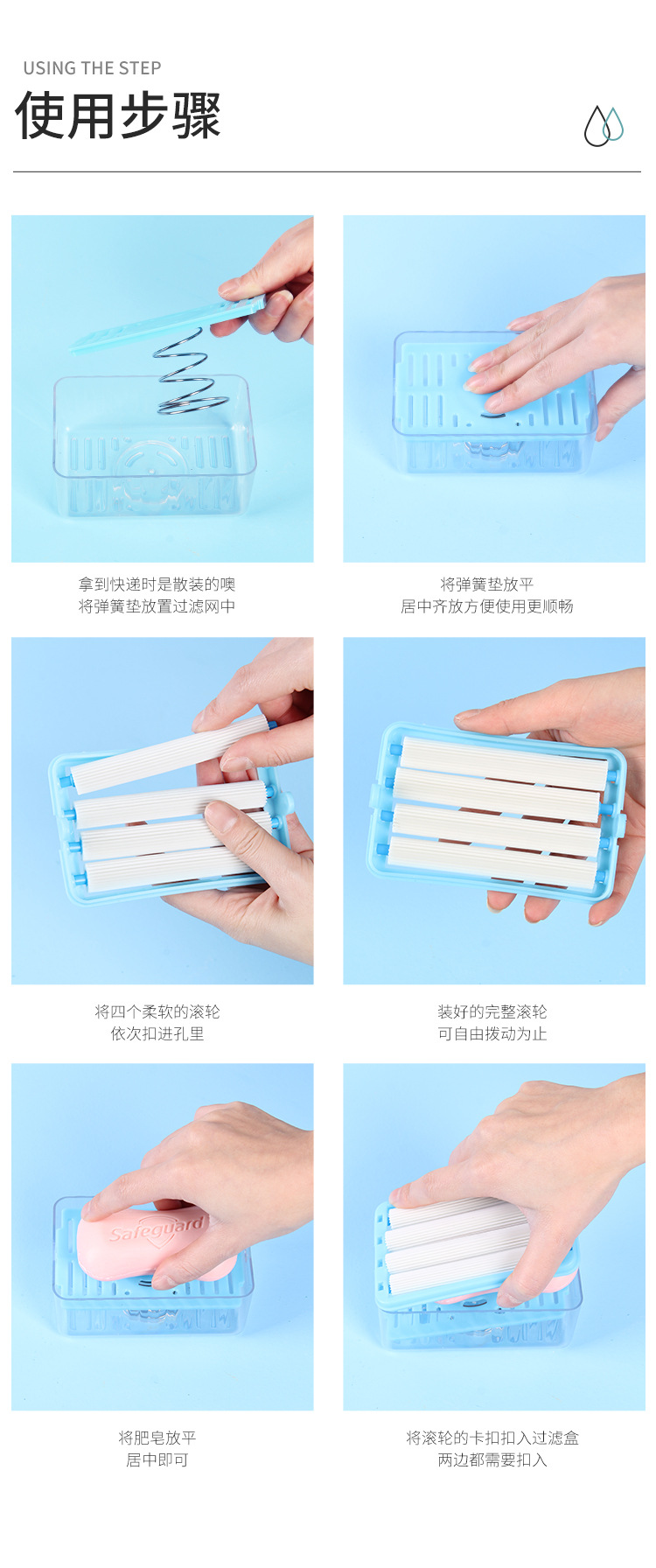 USING THE STEP
使用步骤

拿到快递时是散装的噢
将弹簧垫放置过滤网中

将弹簧垫放平
居中齐放方便使用更顺畅

将四个柔软的滚轮
依次扣进孔里

装好的完整滚轮
可自由拨动为止

Safeguard

将肥皂放平
居中即可

将滚轮的卡扣扣入过滤盒
两边都需要扣入