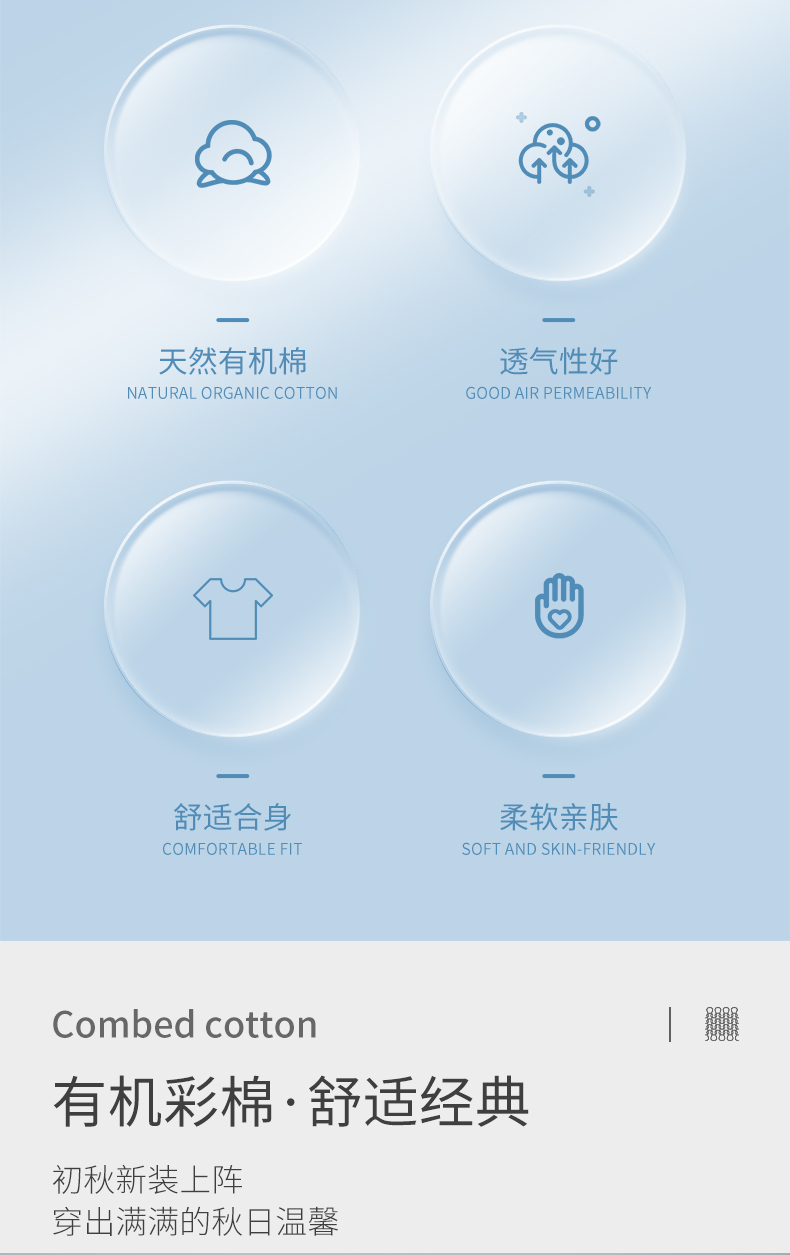 天然有机棉
NATURAL ORGANIC COTTON

透气性好
GOOD AIR PERMEABILITY

舒适合身
COMFORTABLE FIT

柔软亲肤
SOFT AND SKIN-FRIENDLY

Combed cotton

有机彩棉·舒适经典

初秋新装上阵
穿出满满的秋日温馨