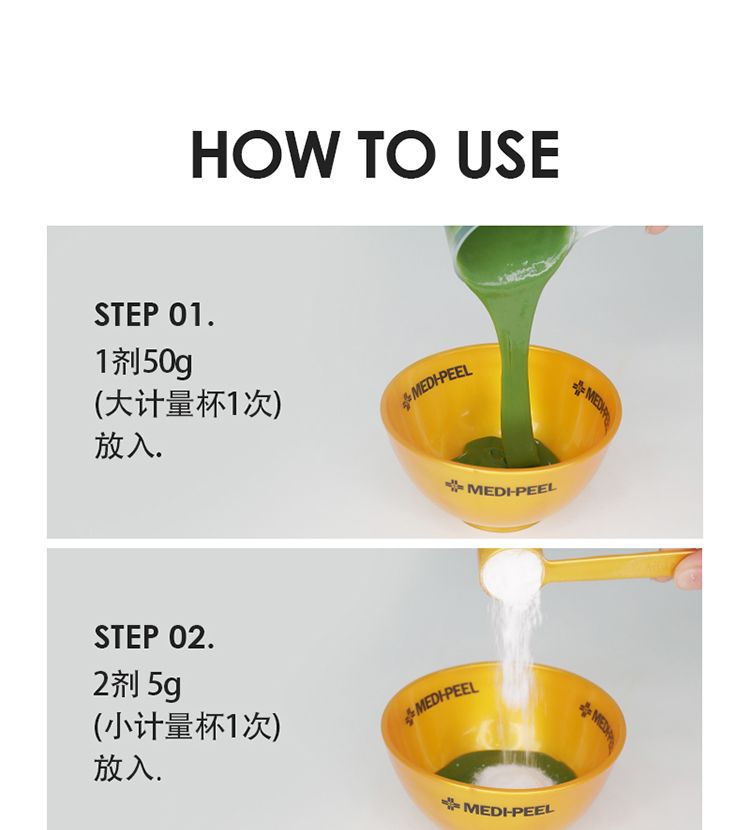 HOW TO USE

STEP 01.
1剂50g
(大计量杯1次)
放入.

MEDI-PEEL
MEDI-PEEL
MEDI-PEEL

STEP 02.
2剂 5g
(小计量杯1次)
放入.

MEDI-PEEL
MEDI-PEEL
MEDI-PEEL