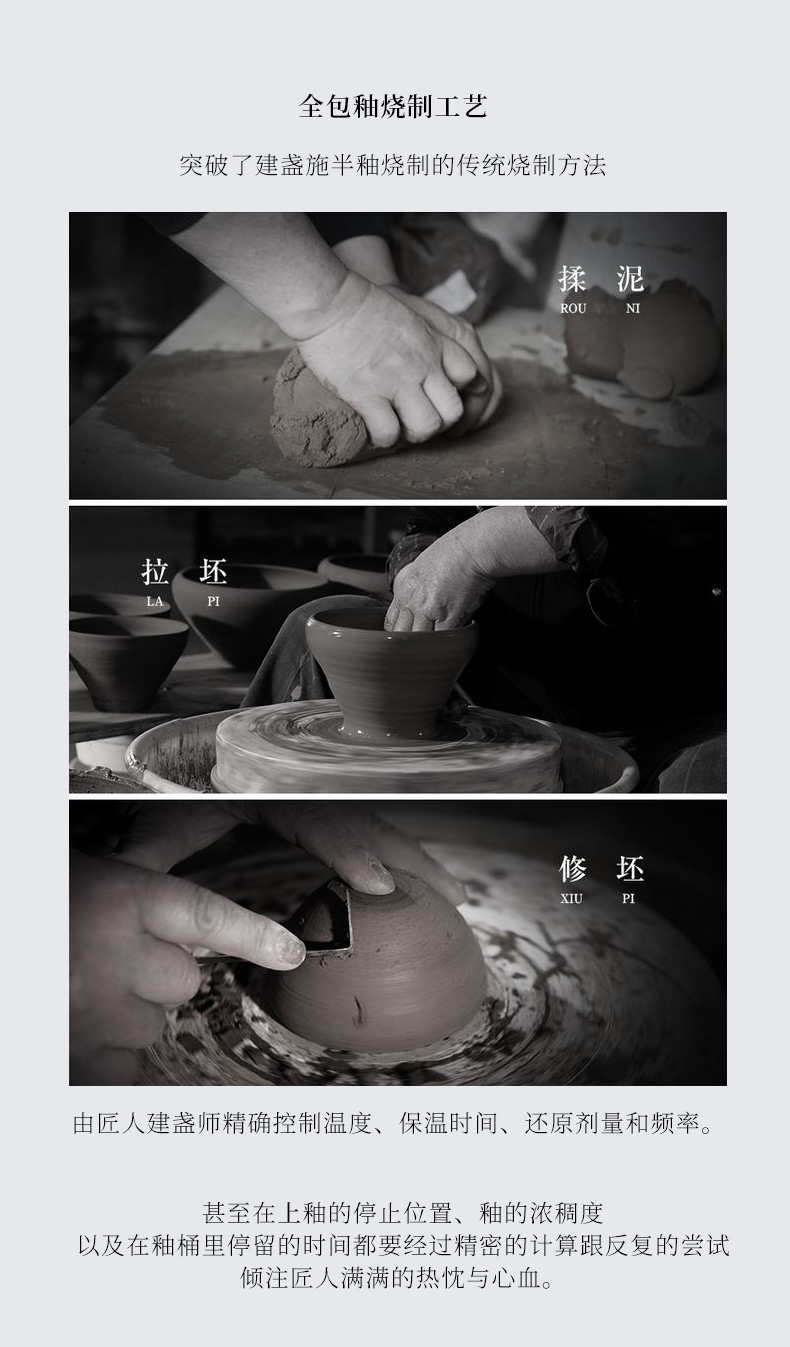 全包釉烧制工艺

突破了建盏施半釉烧制的传统烧制方法

揉 泥
ROU NI

拉 坯
LA PI

修 坯
XIU PI

由匠人建盏师精确控制温度、保温时间、还原剂量和频率。

甚至在上釉的停止位置、釉的浓稠度
以及在釉桶里停留的时间都要经过精密的计算跟反复的尝试
倾注匠人满满的热忱与心血。