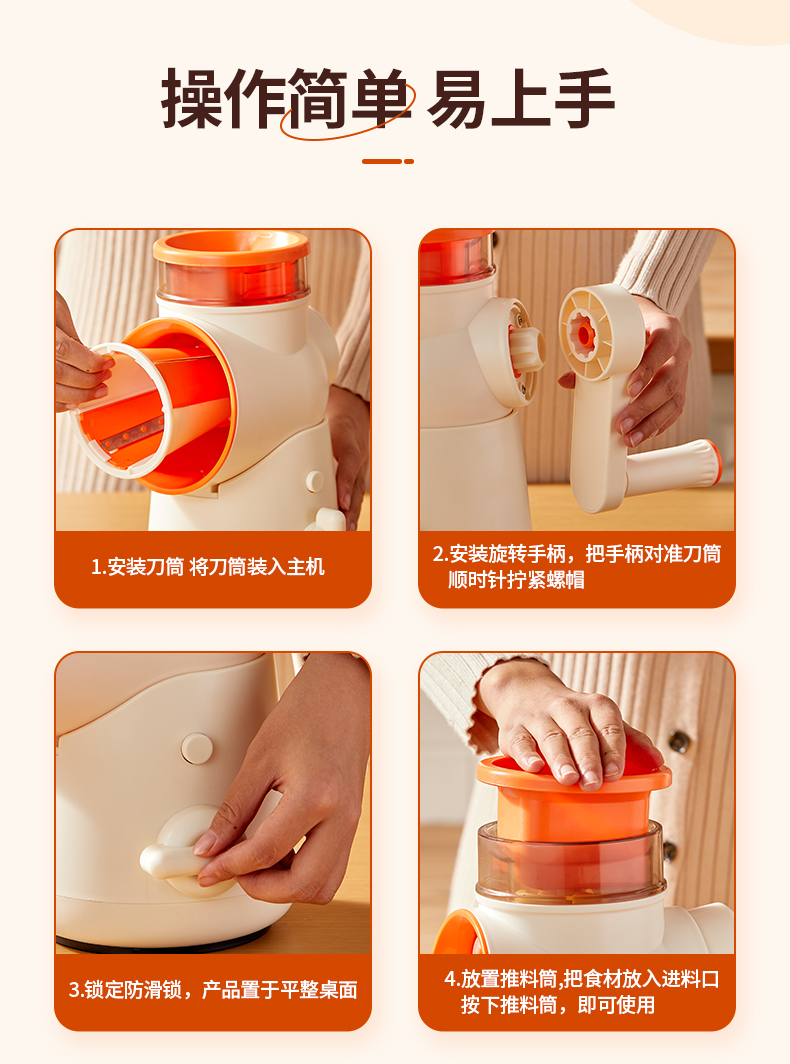 操作简单 易上手

1.安装刀筒 将刀筒装入主机

2.安装旋转手柄，把手柄对准刀筒顺时针拧紧螺帽

3.锁定防滑锁，产品置于平整桌面

4.放置推料筒,把食材放入进料口按下推料筒，即可使用