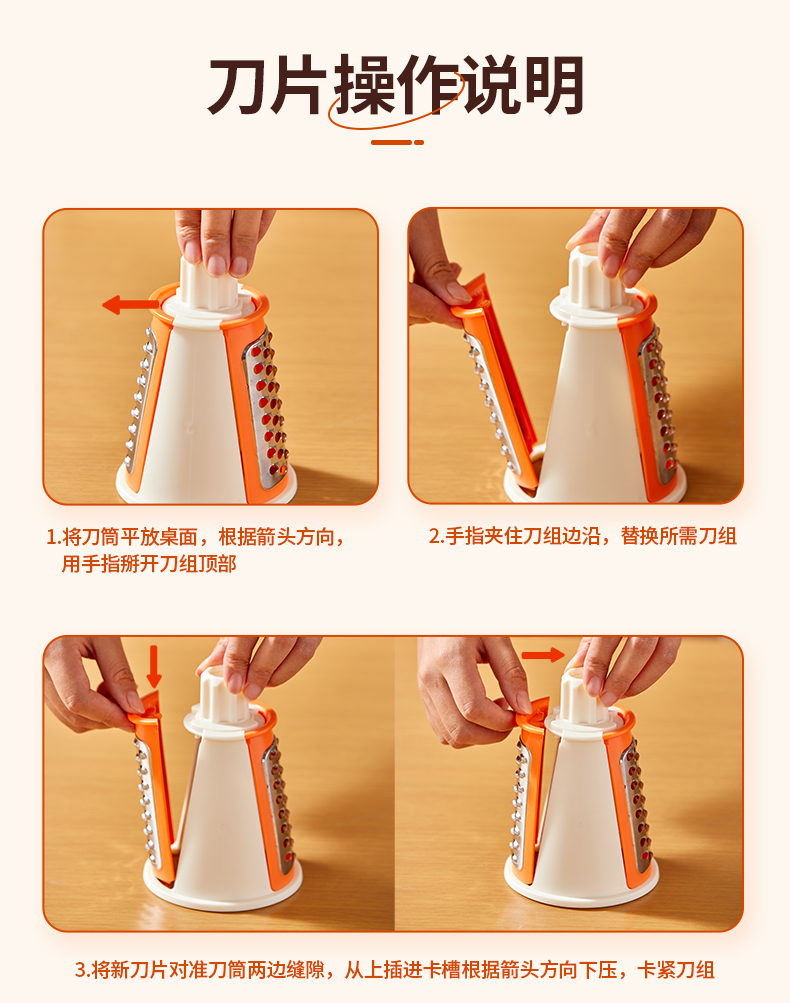 刀片操作说明

1.将刀筒平放桌面，根据箭头方向，用手指掰开刀组顶部

2.手指夹住刀组边沿，替换所需刀组

3.将新刀片对准刀筒两边缝隙，从上插进卡槽根据箭头方向下压，卡紧刀组