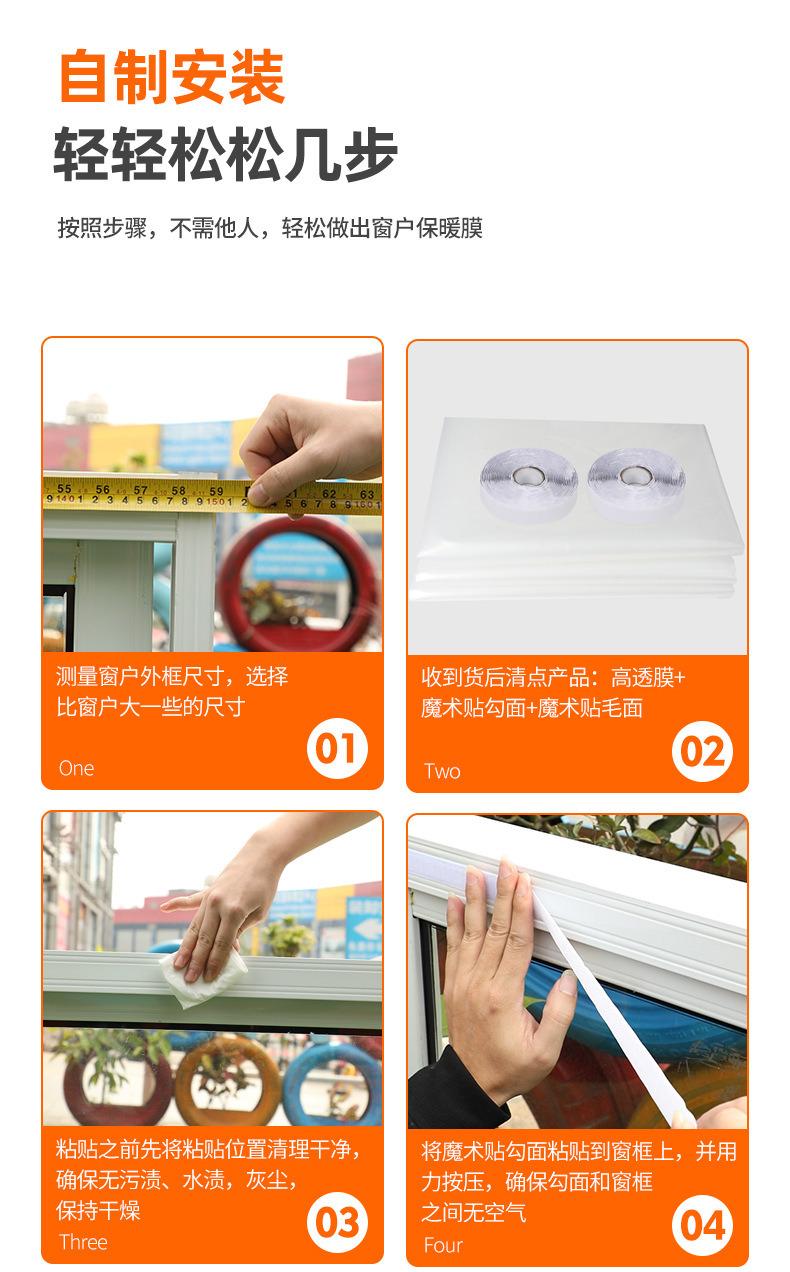 自制安装
轻轻松松几步

按照步骤，不需他人，轻松做出窗户保暖膜

55 56 57 58 59 61 62 63

测量窗户外框尺寸，选择比窗户大一些的尺寸

One

01

收到货后清点产品：高透膜+魔术贴勾面+魔术贴毛面

Two

02

粘贴之前先将粘贴位置清理干净，确保无污渍、水渍，灰尘，保持干燥

Three

03

将魔术贴勾面粘贴到窗框上，并用力按压，确保勾面和窗框之间无空气

Four

04