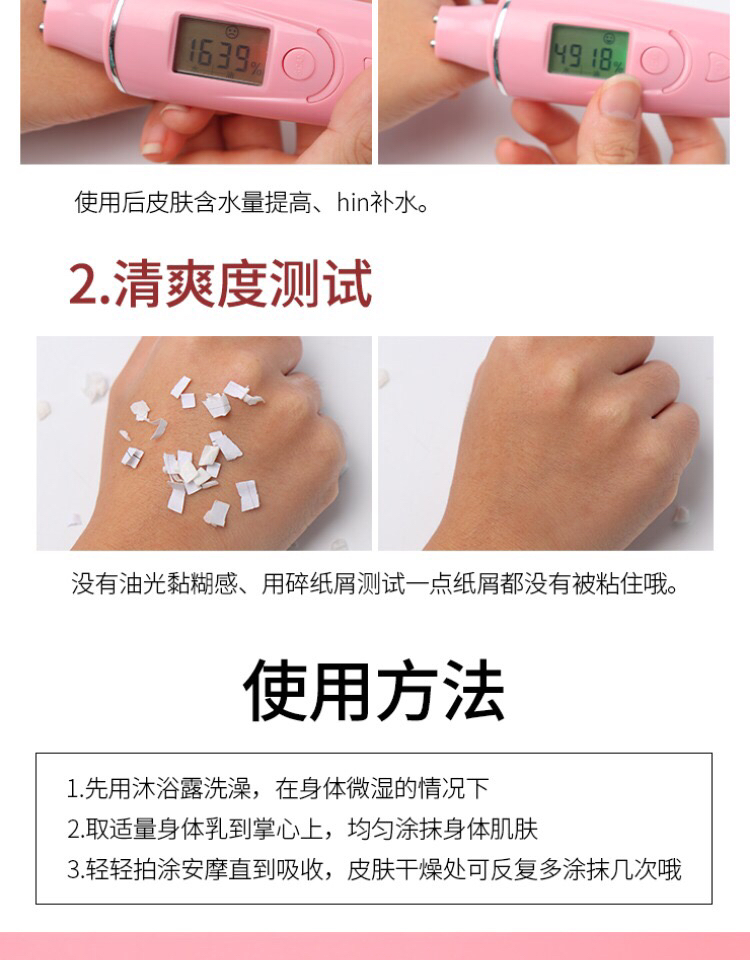 16.39%

49.18%

使用后皮肤含水量提高、hin补水。

2.清爽度测试

没有油光黏糊感、用碎纸屑测试一点纸屑都没有被粘住哦。

使用方法

1.先用沐浴露洗澡，在身体微湿的情况下
2.取适量身体乳到掌心上，均匀涂抹身体肌肤
3.轻轻拍涂安摩直到吸收，皮肤干燥处可反复多涂抹几次哦