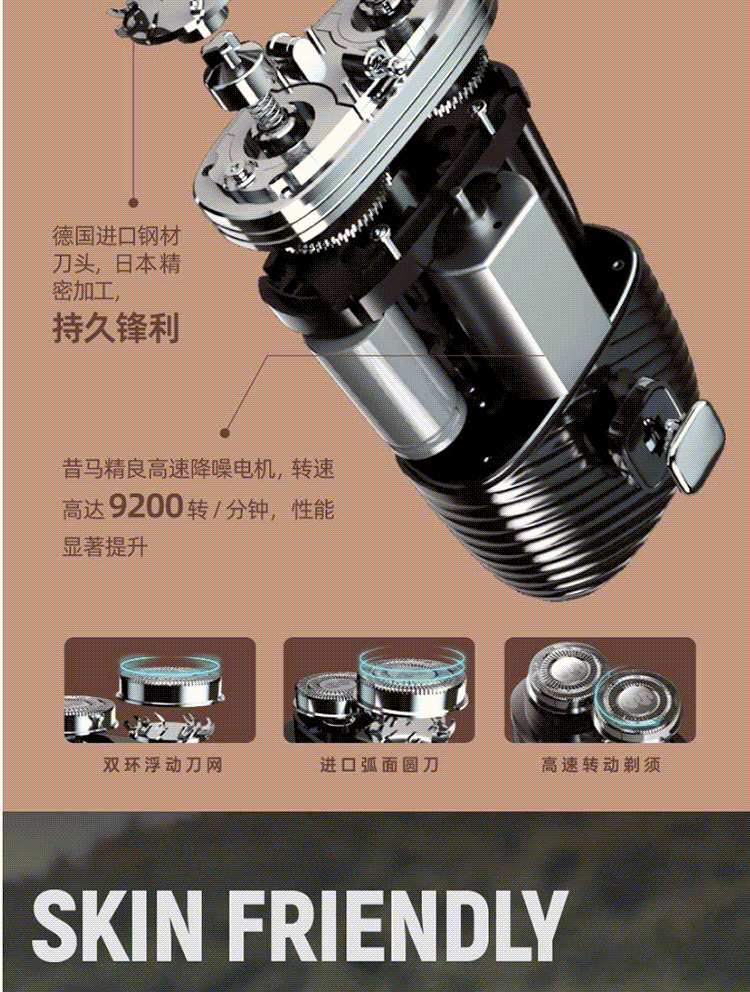 德国进口钢材刀头，日本精密加工，
持久锋利

昔马精良高速降噪电机，转速高达 9200 转 / 分钟，性能显著提升

双环浮动刀网

进口弧面圆刀

高速转动剃须

SKIN FRIENDLY