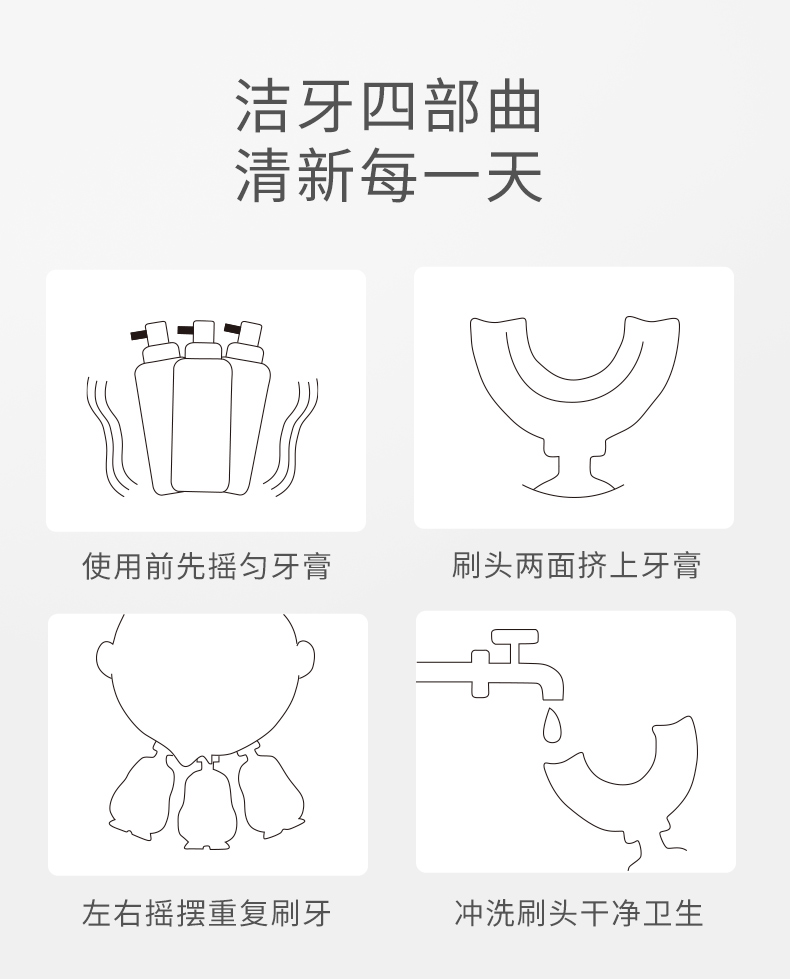 洁牙四部曲
清新每一天

使用前先摇匀牙膏

刷头两面挤上牙膏

左右摇摆重复刷牙

冲洗刷头干净卫生