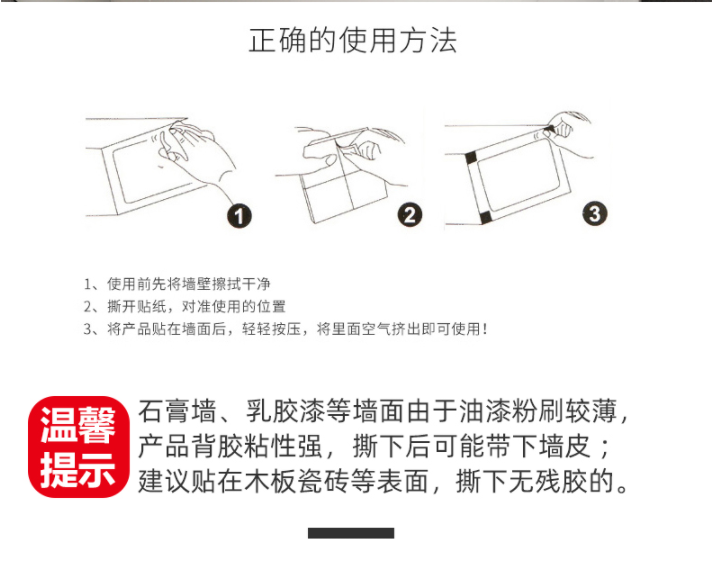 正确的使用方法

1

2

3

1、使用前先将墙壁擦拭干净
2、撕开贴纸，对准使用的位置
3、将产品贴在墙面后，轻轻按压，将里面空气挤出即可使用！

温馨提示

石膏墙、乳胶漆等墙面由于油漆粉刷较薄，产品背胶粘性强，撕下后可能带下墙皮；建议贴在木板瓷砖等表面，撕下无残胶的。