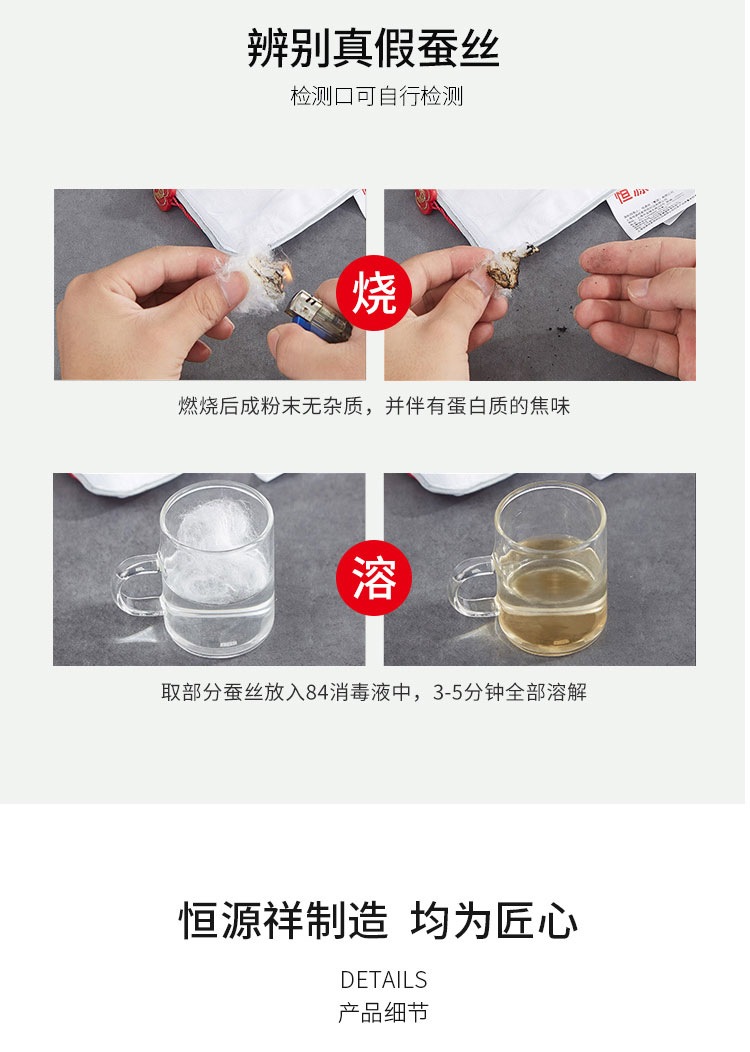 辨别真假蚕丝

检测口可自行检测

烧

燃烧后成粉末无杂质，并伴有蛋白质的焦味

溶

取部分蚕丝放入84消毒液中，3-5分钟全部溶解

恒源祥制造 均为匠心

DETAILS
产品细节