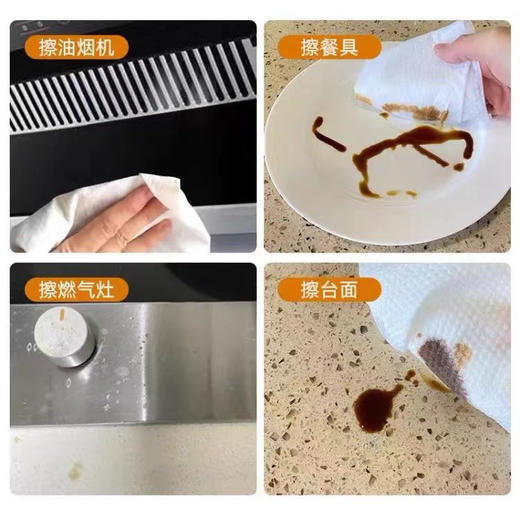 擦油烟机

擦餐具

擦燃气灶

擦台面