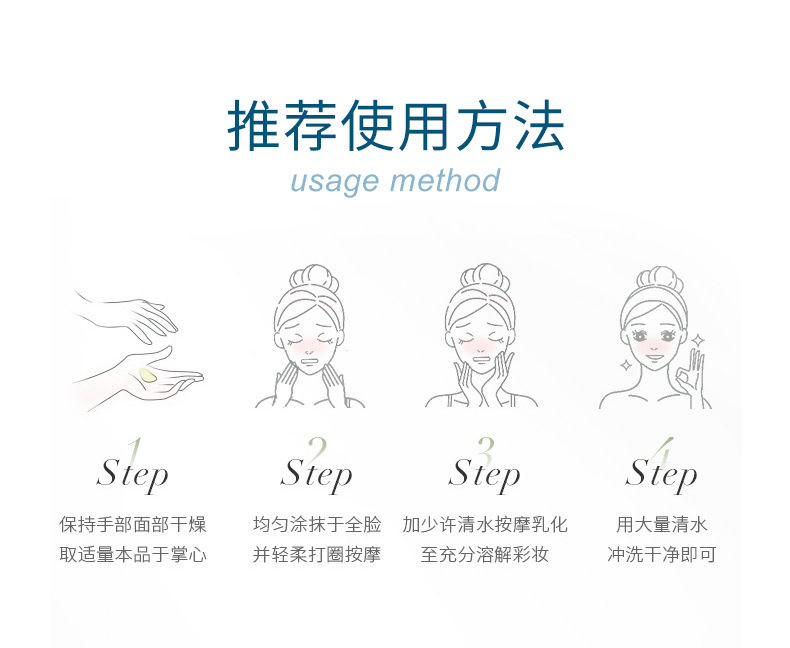 推荐使用方法
usage method

1 Step
保持手部面部干燥
取适量本品于掌心

2 Step
均匀涂抹于全脸
并轻柔打圈按摩

3 Step
加少许清水按摩乳化
至充分溶解彩妆

4 Step
用大量清水
冲洗干净即可