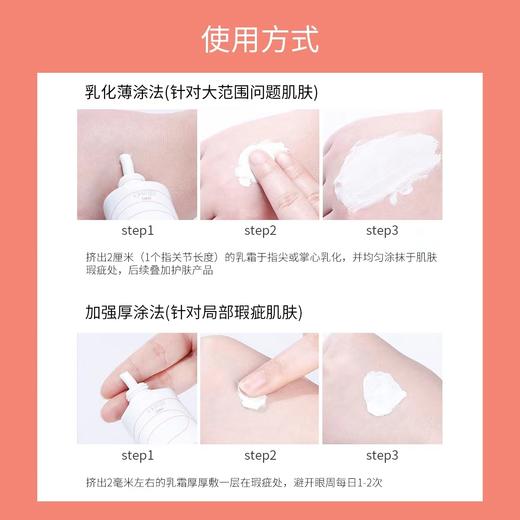 使用方式

乳化薄涂法(针对大范围问题肌肤)

step1

step2

step3

挤出2厘米（1个指关节长度）的乳霜于指尖或掌心乳化，并均匀涂抹于肌肤瑕疵处，后续叠加护肤产品

加强厚涂法(针对局部瑕疵肌肤)

step1

step2

step3

挤出2毫米左右的乳霜厚厚敷一层在瑕疵处，避开眼周每日1-2次