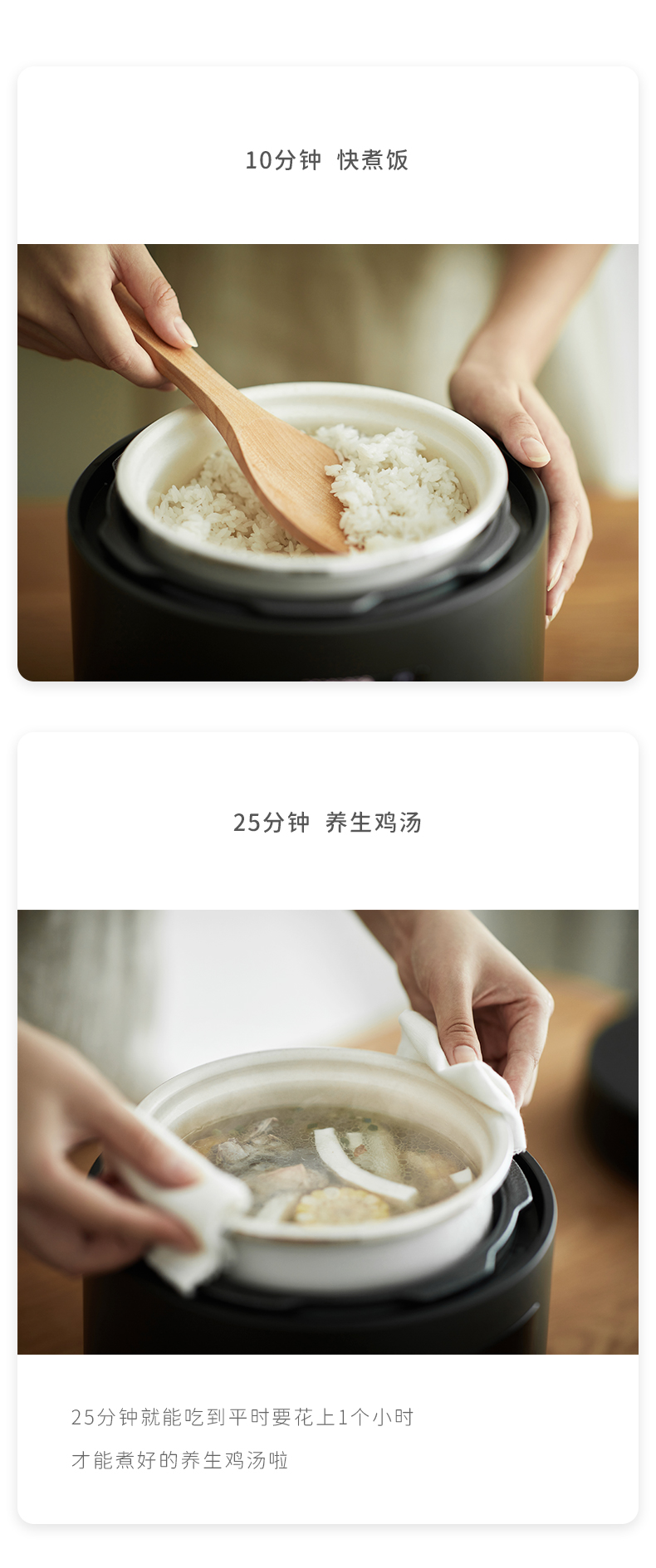 10分钟 快煮饭

25分钟 养生鸡汤

25分钟就能吃到平时要花上1个小时
才能煮好的养生鸡汤啦