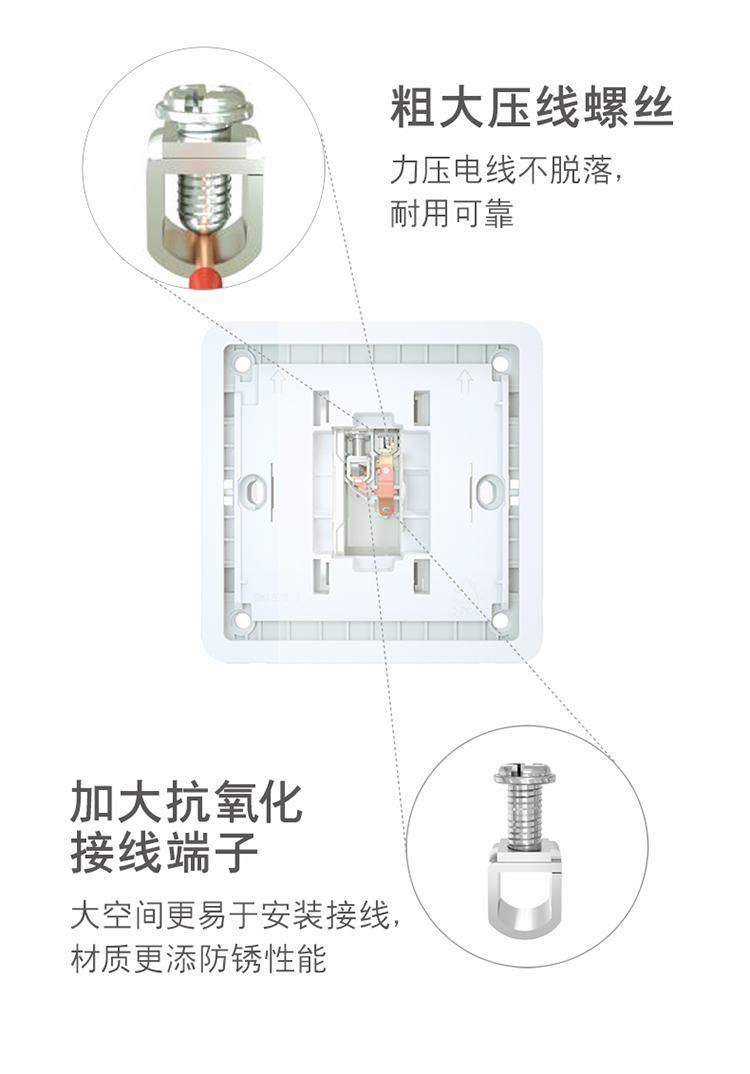 粗大压线螺丝

力压电线不脱落，
耐用可靠

加大抗氧化
接线端子

大空间更易于安装接线，
材质更添防锈性能