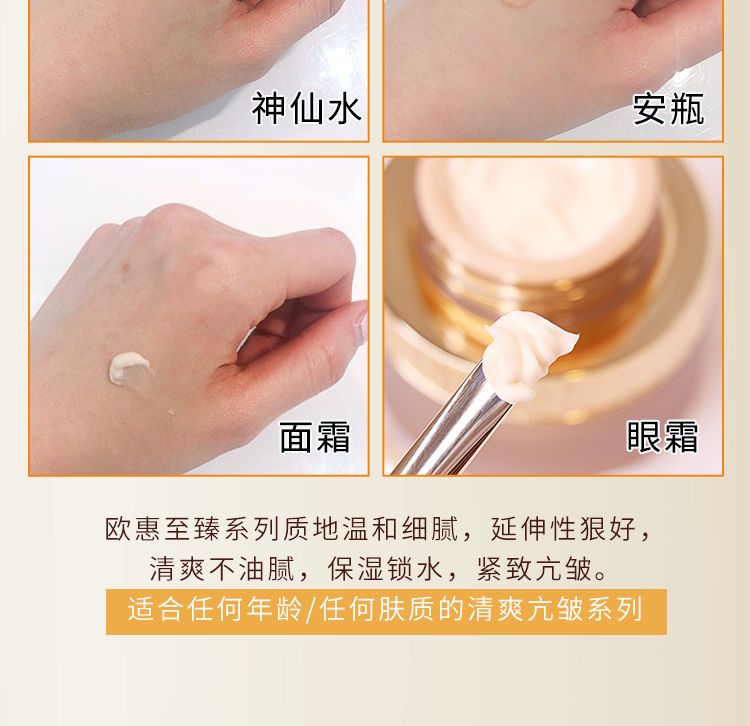 神仙水

安瓶

面霜

眼霜

欧惠至臻系列质地温和细腻，延伸性狠好，清爽不油腻，保湿锁水，紧致亢皱。

适合任何年龄/任何肤质的清爽亢皱系列