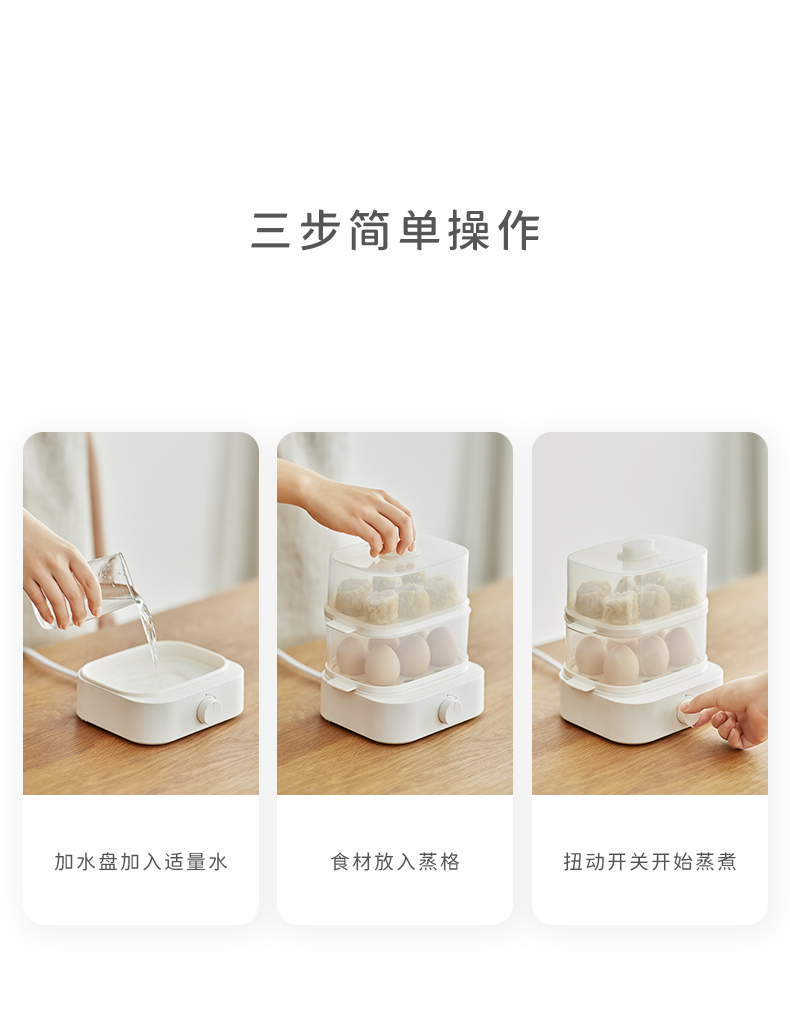 三步简单操作

加水盘加入适量水

食材放入蒸格

扭动开关开始蒸煮