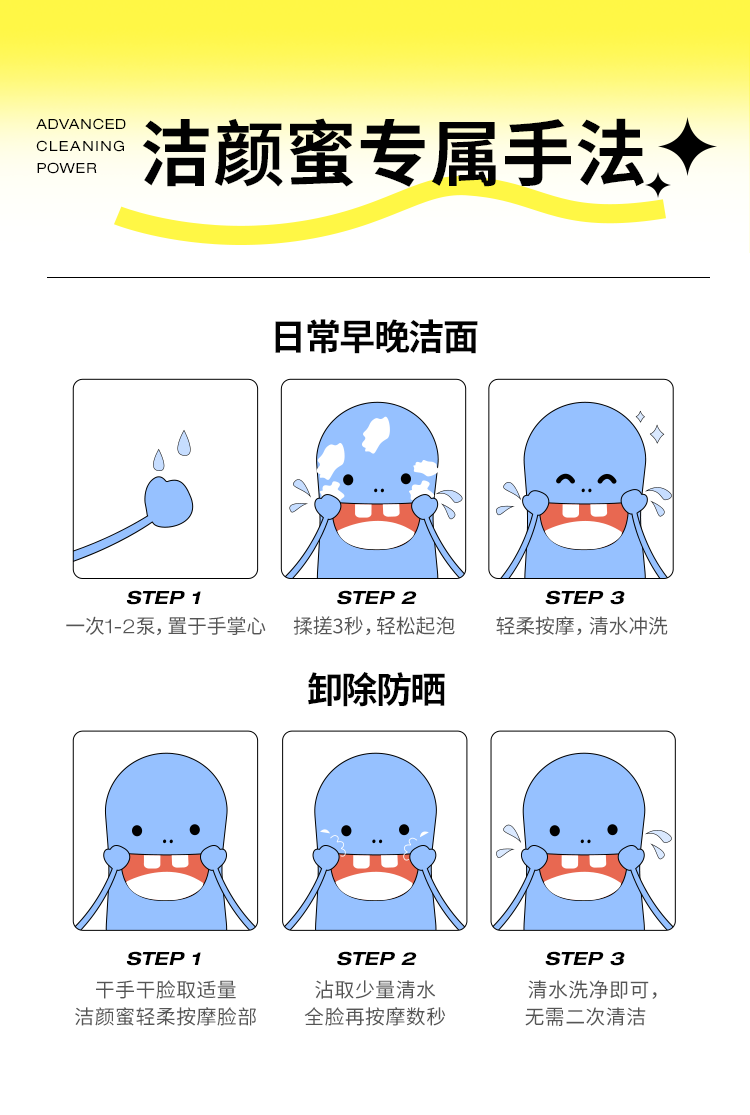 ADVANCED CLEANING POWER

洁颜蜜专属手法

日常早晚洁面

STEP 1
一次1-2泵，置于手掌心

STEP 2
揉搓3秒，轻松起泡

STEP 3
轻柔按摩，清水冲洗

卸除防晒

STEP 1
干手干脸取适量
洁颜蜜轻柔按摩脸部

STEP 2
沾取少量清水
全脸再按摩数秒

STEP 3
清水洗净即可，
无需二次清洁