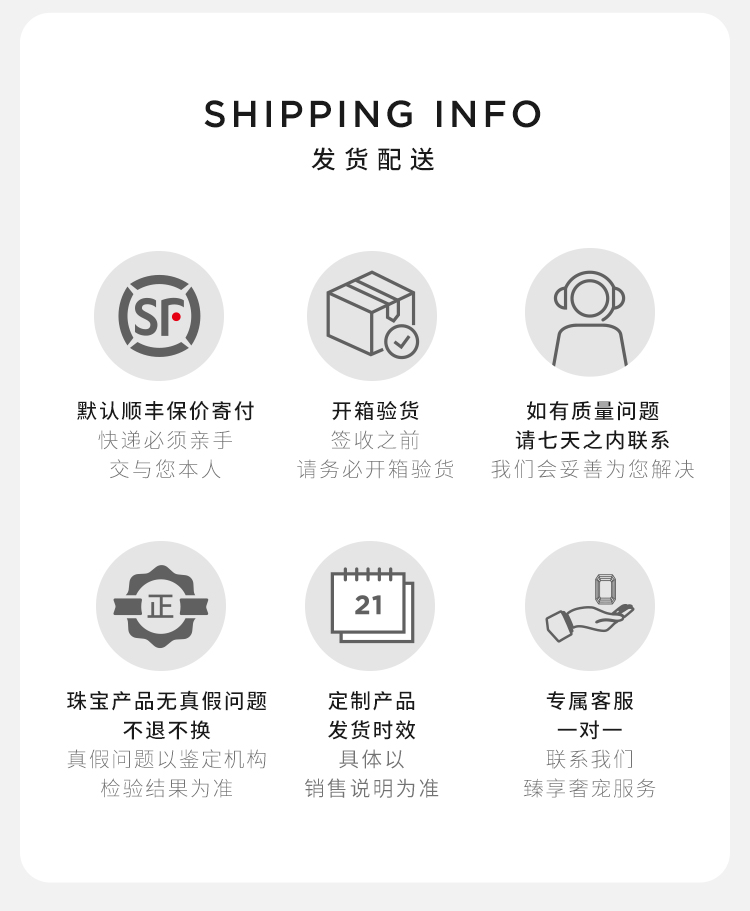 SHIPPING INFO
发货配送

SF

默认顺丰保价寄付
快递必须亲手
交与您本人

开箱验货
签收之前
请务必开箱验货

如有质量问题
请七天之内联系
我们会妥善为您解决

正

珠宝产品无真假问题
不退不换
真假问题以鉴定机构
检验结果为准

21

定制产品
发货时效
具体以
销售说明为准

专属客服
一对一
联系我们
臻享奢宠服务