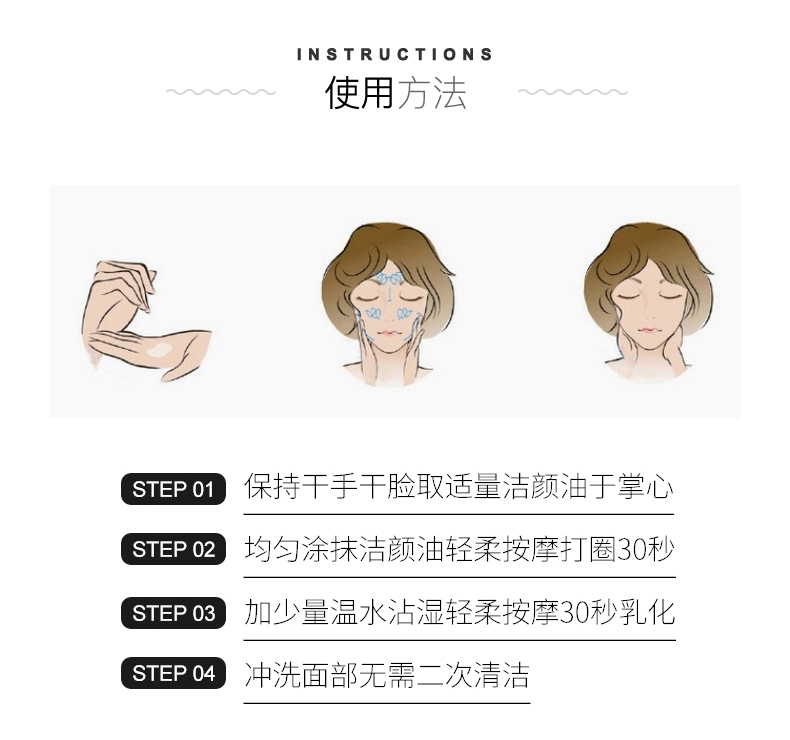 INSTRUCTIONS
使用方法

STEP 01 保持干手干脸取适量洁颜油于掌心

STEP 02 均匀涂抹洁颜油轻柔按摩打圈30秒

STEP 03 加少量温水沾湿轻柔按摩30秒乳化

STEP 04 冲洗面部无需二次清洁