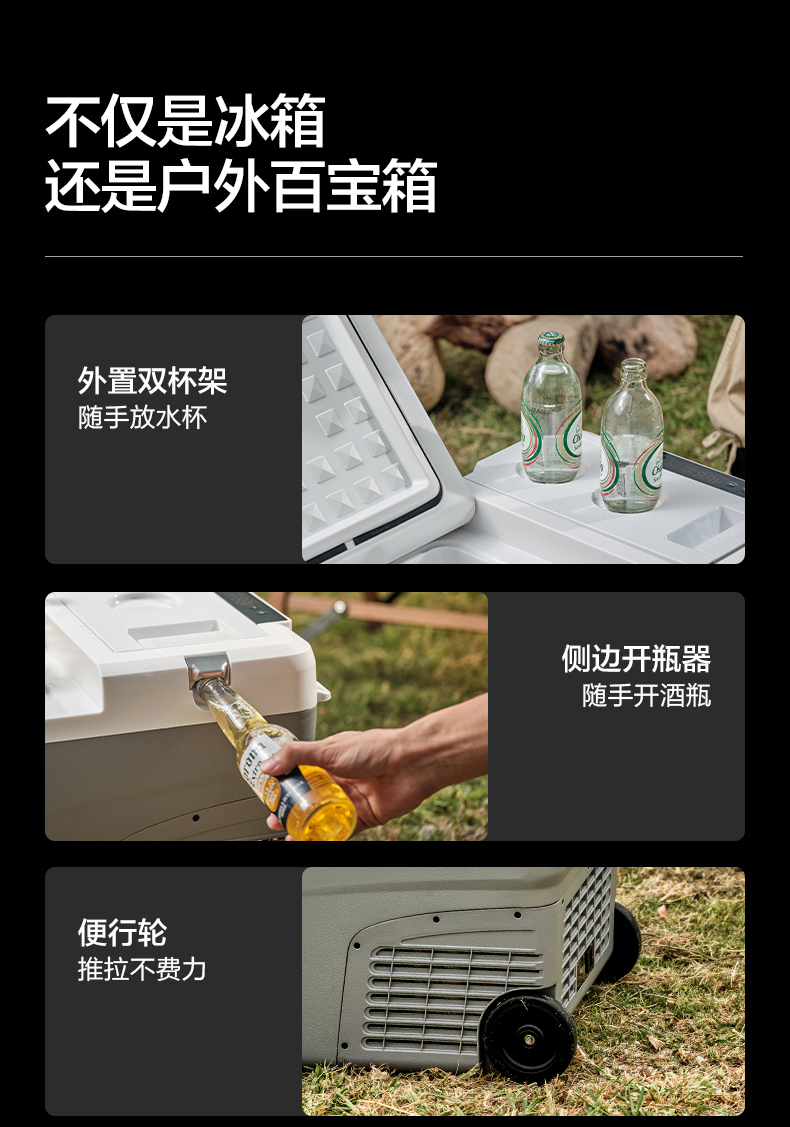 不仅是冰箱
还是户外百宝箱

外置双杯架
随手放水杯

侧边开瓶器
随手开酒瓶

便行轮
推拉不费力