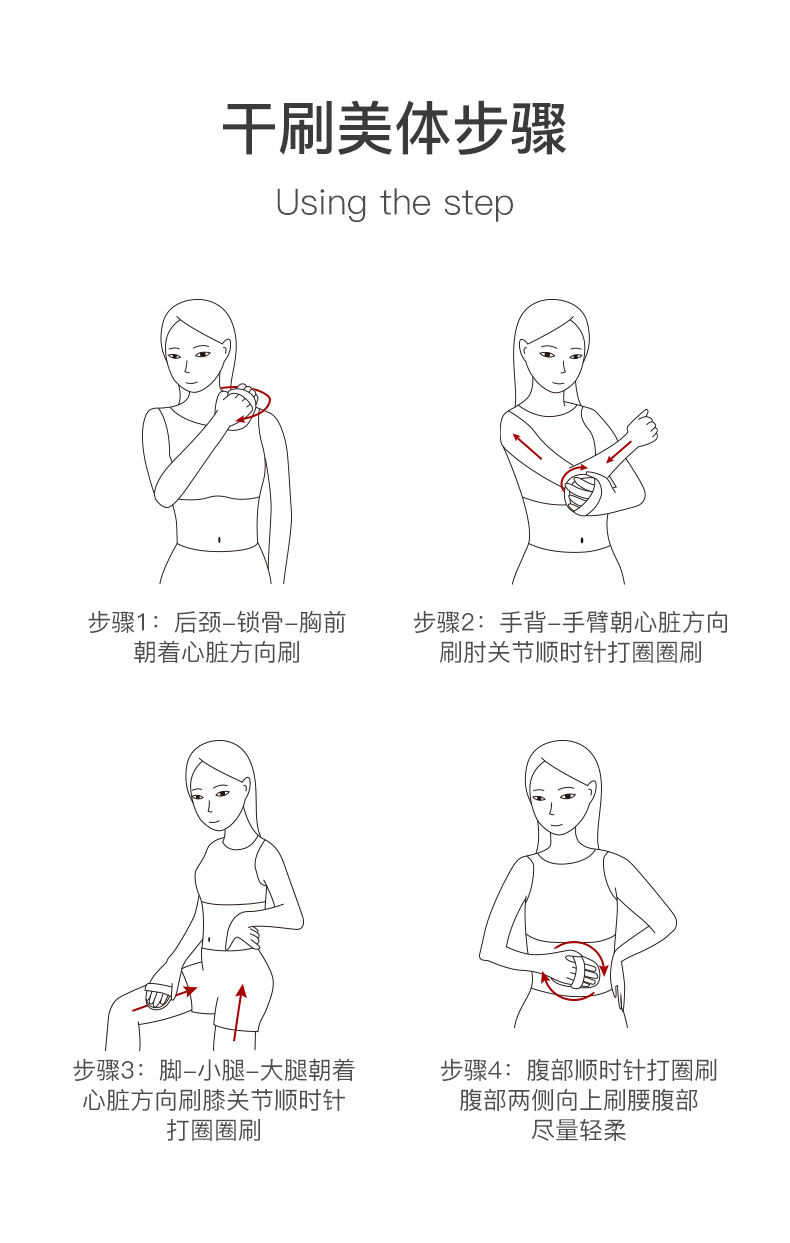 干刷美体步骤

Using the step

步骤1：后颈-锁骨-胸前朝着心脏方向刷

步骤2：手背-手臂朝心脏方向刷肘关节顺时针打圈圈刷

步骤3：脚-小腿-大腿朝着心脏方向刷膝关节顺时针打圈圈刷

步骤4：腹部顺时针打圈刷腹部两侧向上刷腰腹部尽量轻柔