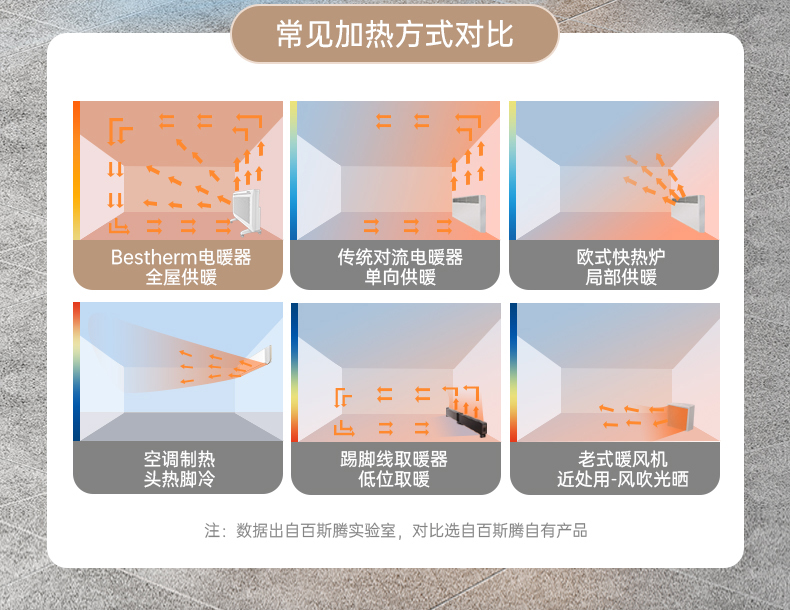 常见加热方式对比

Bestherm电暖器
全屋供暖

传统对流电暖器
单向供暖

欧式快热炉
局部供暖

空调制热
头热脚冷

踢脚线取暖器
低位取暖

老式暖风机
近处用-风吹光晒

注：数据出自百斯腾实验室，对比选自百斯腾自有产品