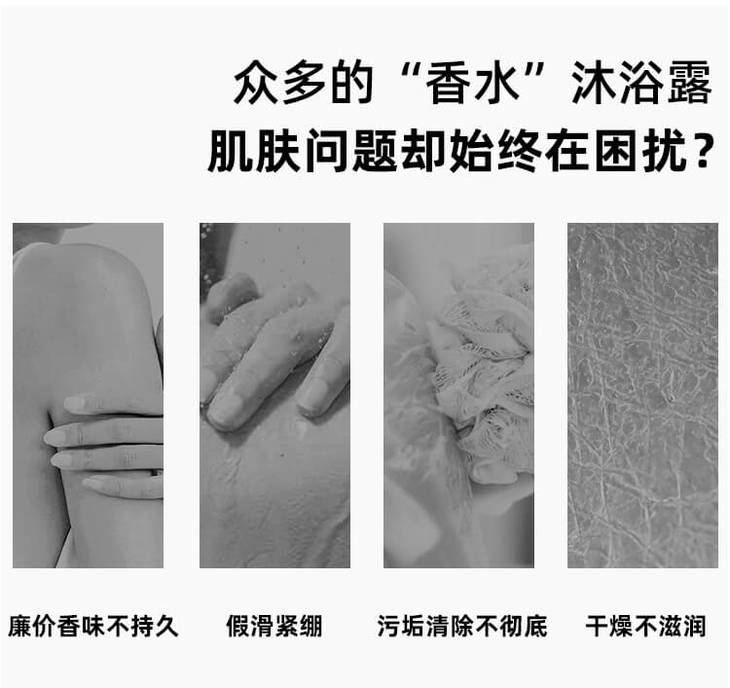 众多的“香水”沐浴露
肌肤问题却始终在困扰？

廉价香味不持久

假滑紧绷

污垢清除不彻底

干燥不滋润