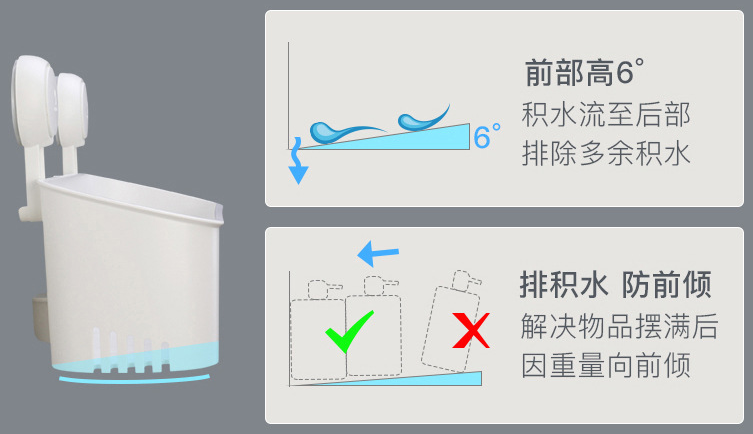 6°

前部高6°
积水流至后部
排除多余积水

排积水 防前倾
解决物品摆满后
因重量向前倾