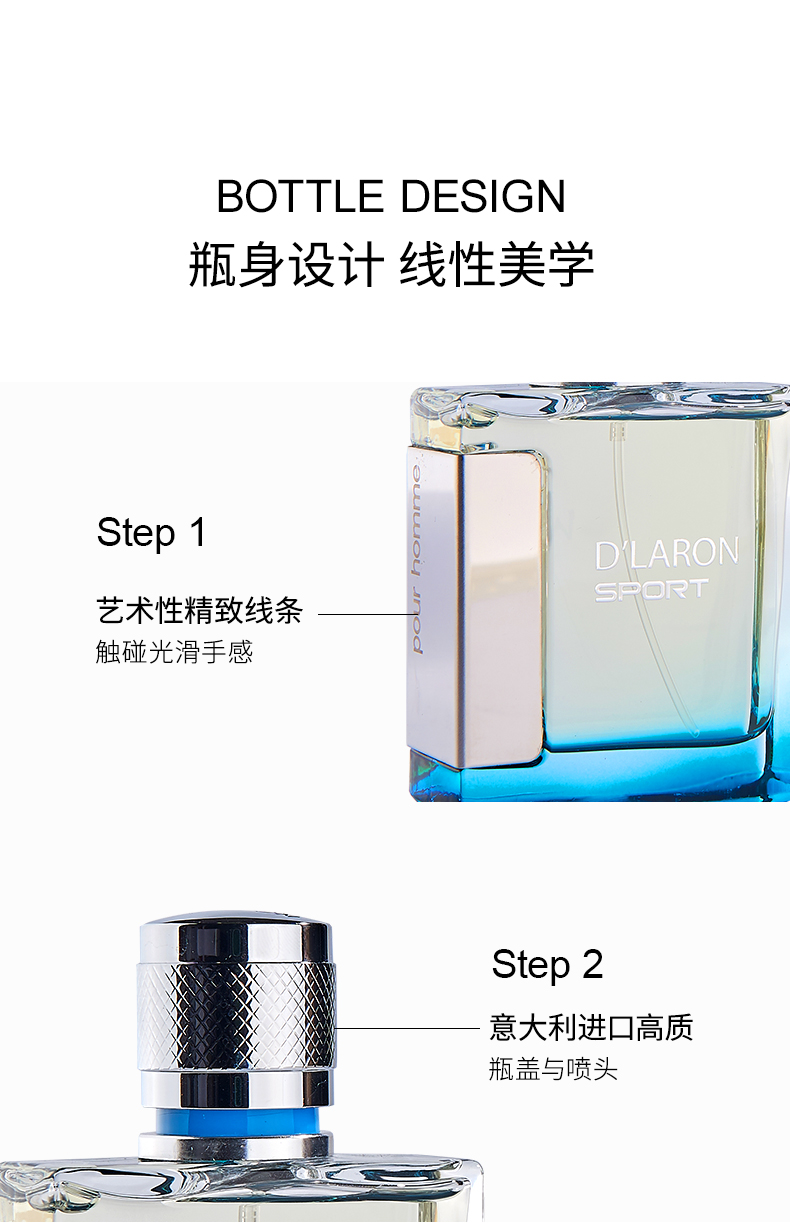 BOTTLE DESIGN
瓶身设计 线性美学

Step 1

艺术性精致线条
触碰光滑手感

pour homme

D'LARON
SPORT

Step 2

意大利进口高质
瓶盖与喷头