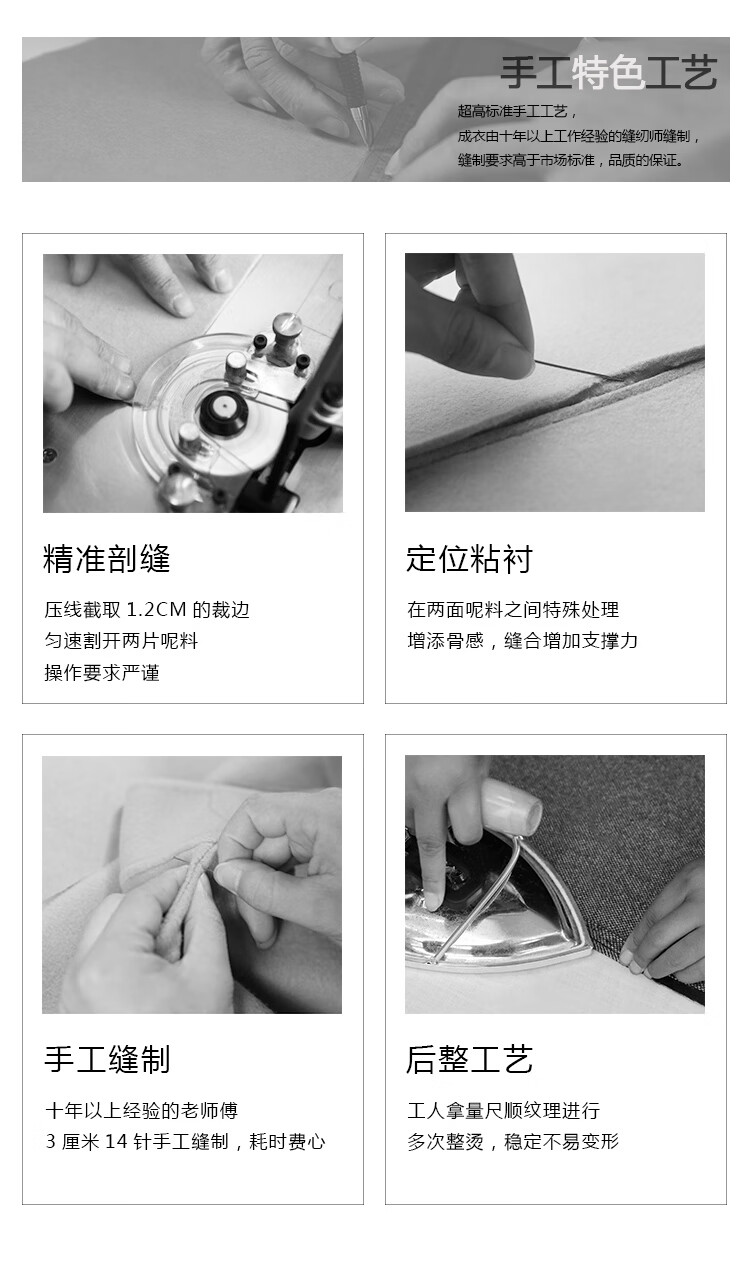 手工特色工艺

超高标准手工工艺，
成衣由十年以上工作经验的缝纫师缝制，
缝制要求高于市场标准，品质的保证。

精准剖缝

压线截取 1.2CM 的裁边
匀速割开两片呢料
操作要求严谨

定位粘衬

在两面呢料之间特殊处理
增添骨感，缝合增加支撑力

手工缝制

十年以上经验的老师傅
3 厘米 14 针手工缝制，耗时费心

后整工艺

工人拿量尺顺纹理进行
多次整烫，稳定不易变形