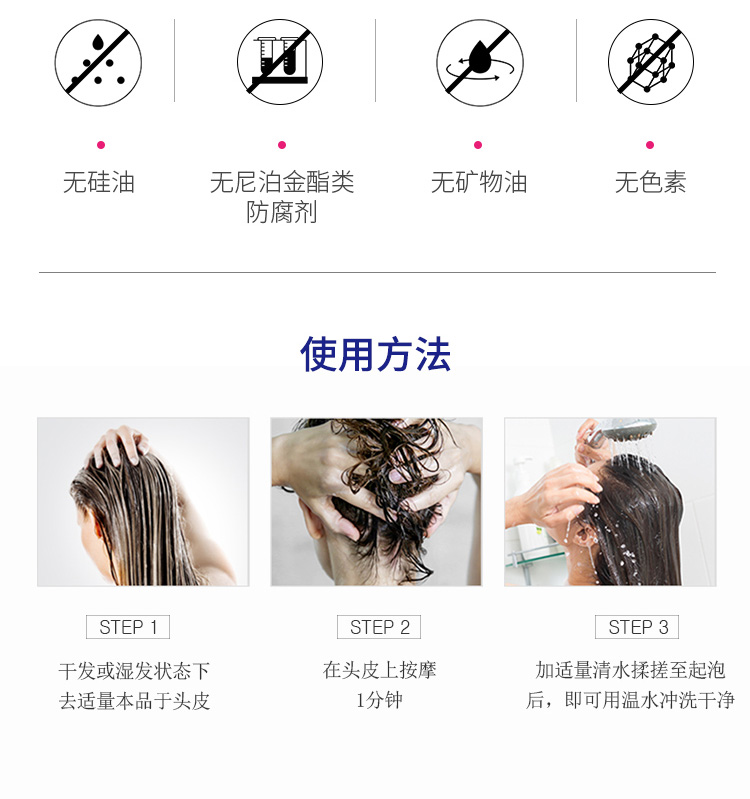 无硅油

无尼泊金酯类防腐剂

无矿物油

无色素

使用方法

STEP 1

干发或湿发状态下去适量本品于头皮

STEP 2

在头皮上按摩1分钟

STEP 3

加适量清水揉搓至起泡后，即可用温水冲洗干净