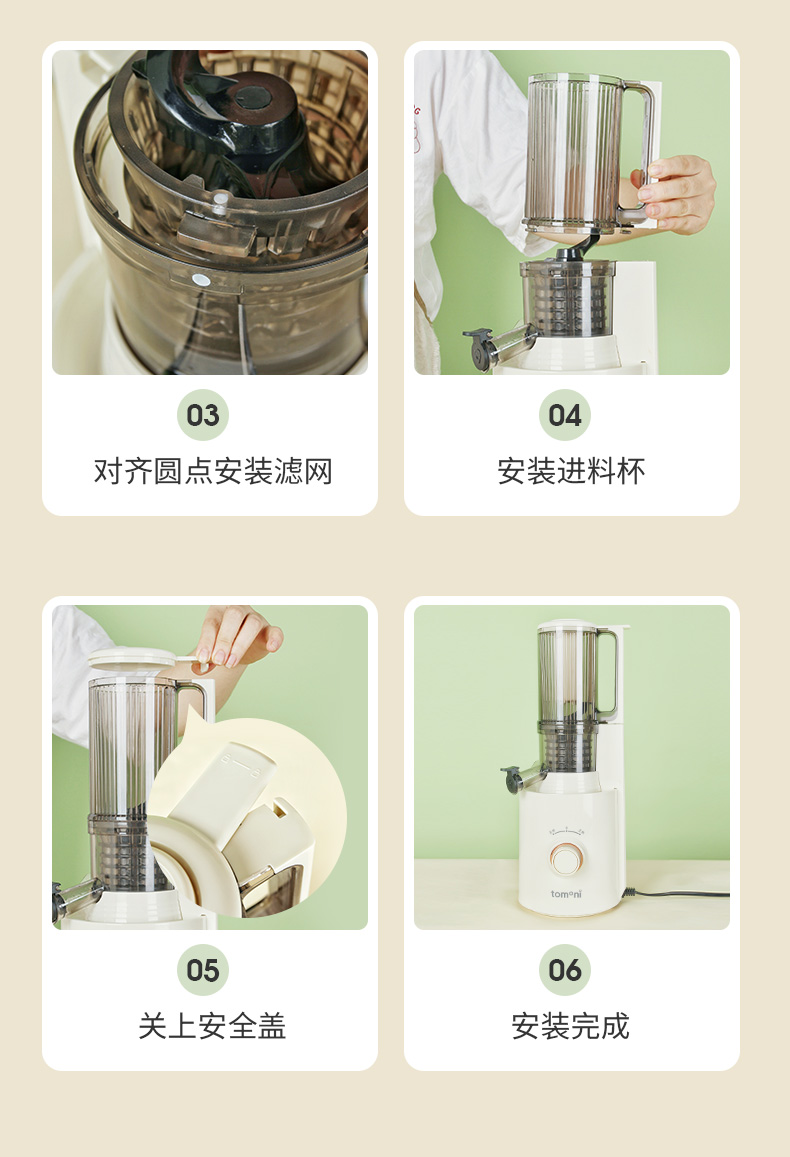 03

对齐圆点安装滤网

04

安装进料杯

05

关上安全盖

tomoni

06

安装完成