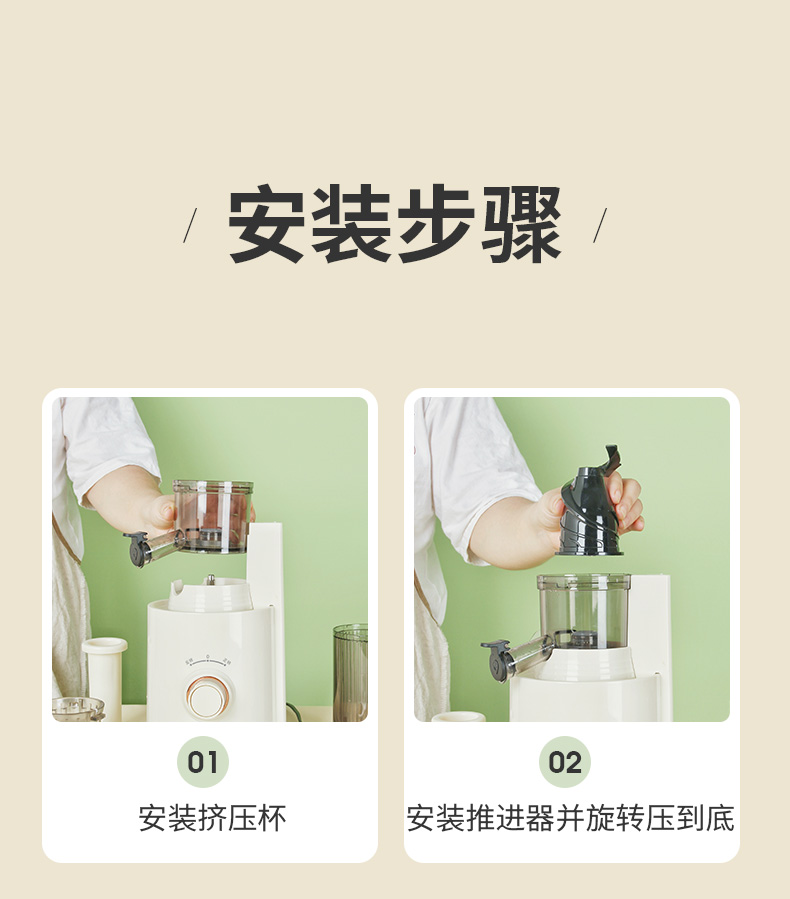 / 安装步骤 /

01
安装挤压杯

02
安装推进器并旋转压到底