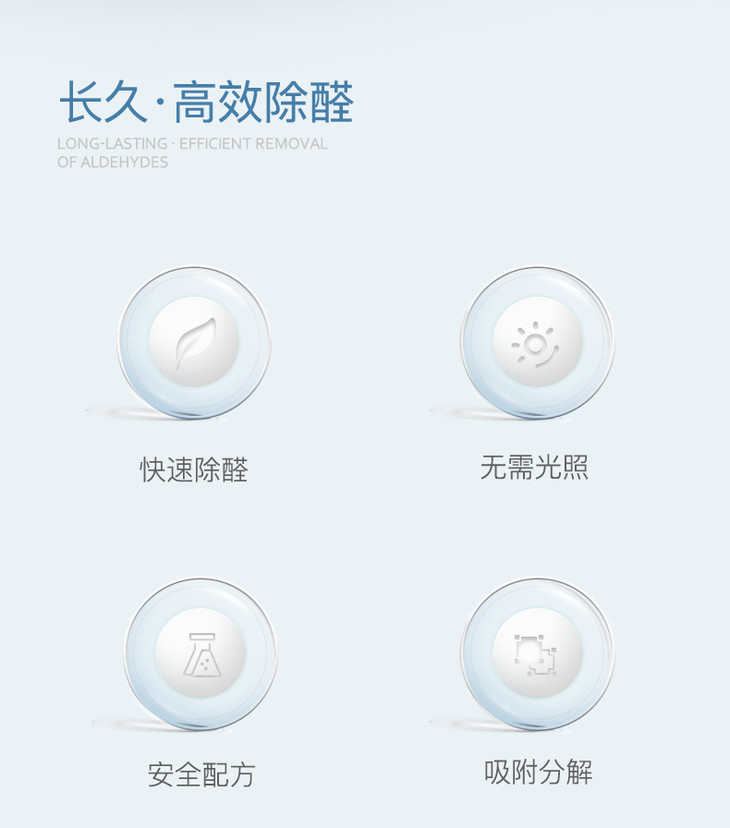 长久·高效除醛

LONG-LASTING · EFFICIENT REMOVAL OF ALDEHYDES

快速除醛

无需光照

安全配方

吸附分解