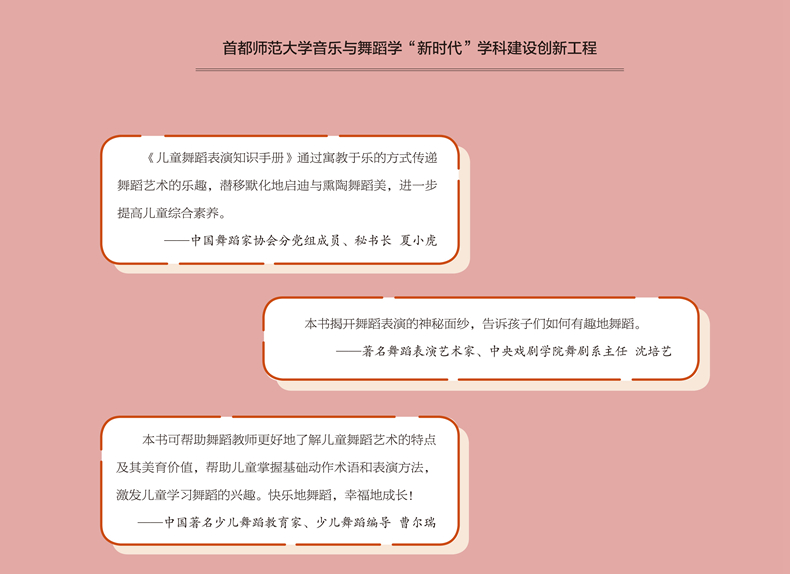 首都师范大学音乐与舞蹈学“新时代”学科建设创新工程

《儿童舞蹈表演知识手册》通过寓教于乐的方式传递舞蹈艺术的乐趣，潜移默化地启迪与熏陶舞蹈美，进一步提高儿童综合素养。

——中国舞蹈家协会分党组成员、秘书长 夏小虎

本书揭开舞蹈表演的神秘面纱，告诉孩子们如何有趣地舞蹈。

——著名舞蹈表演艺术家、中央戏剧学院舞剧系主任 沈培艺

本书可帮助舞蹈教师更好地了解儿童舞蹈艺术的特点及其美育价值，帮助儿童掌握基础动作术语和表演方法，激发儿童学习舞蹈的兴趣。快乐地舞蹈，幸福地成长！

——中国著名少儿舞蹈教育家、少儿舞蹈编导 曹尔瑞