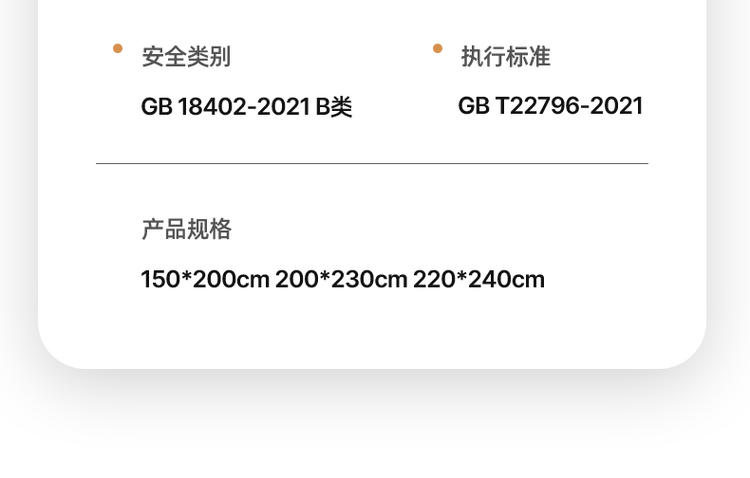 • 安全类别

GB 18402-2021 B类

• 执行标准

GB T22796-2021

产品规格

150*200cm 200*230cm 220*240cm