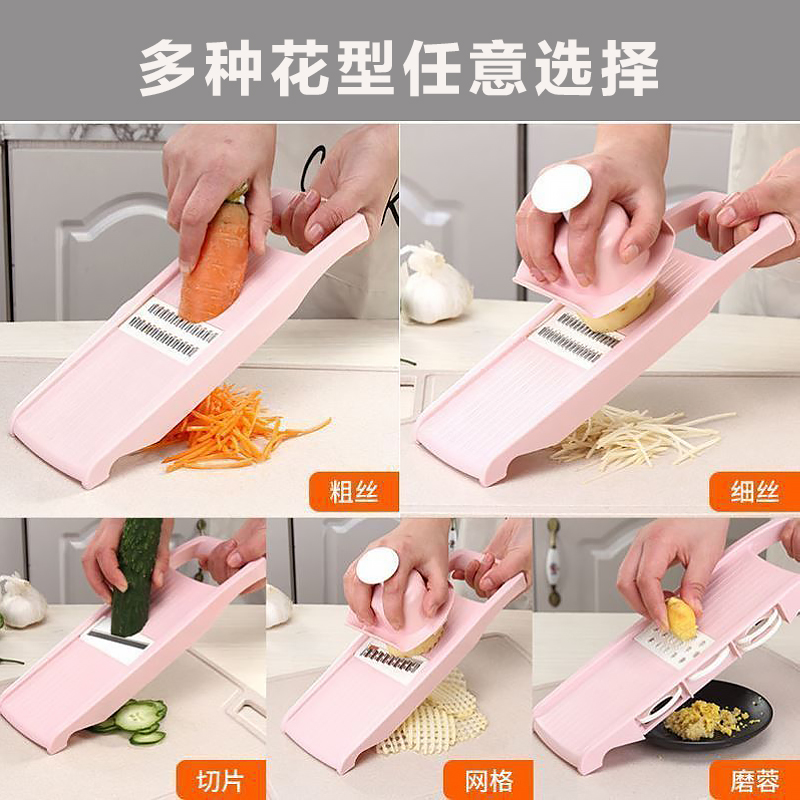 多种花型任意选择

粗丝

细丝

切片

网格

磨蓉