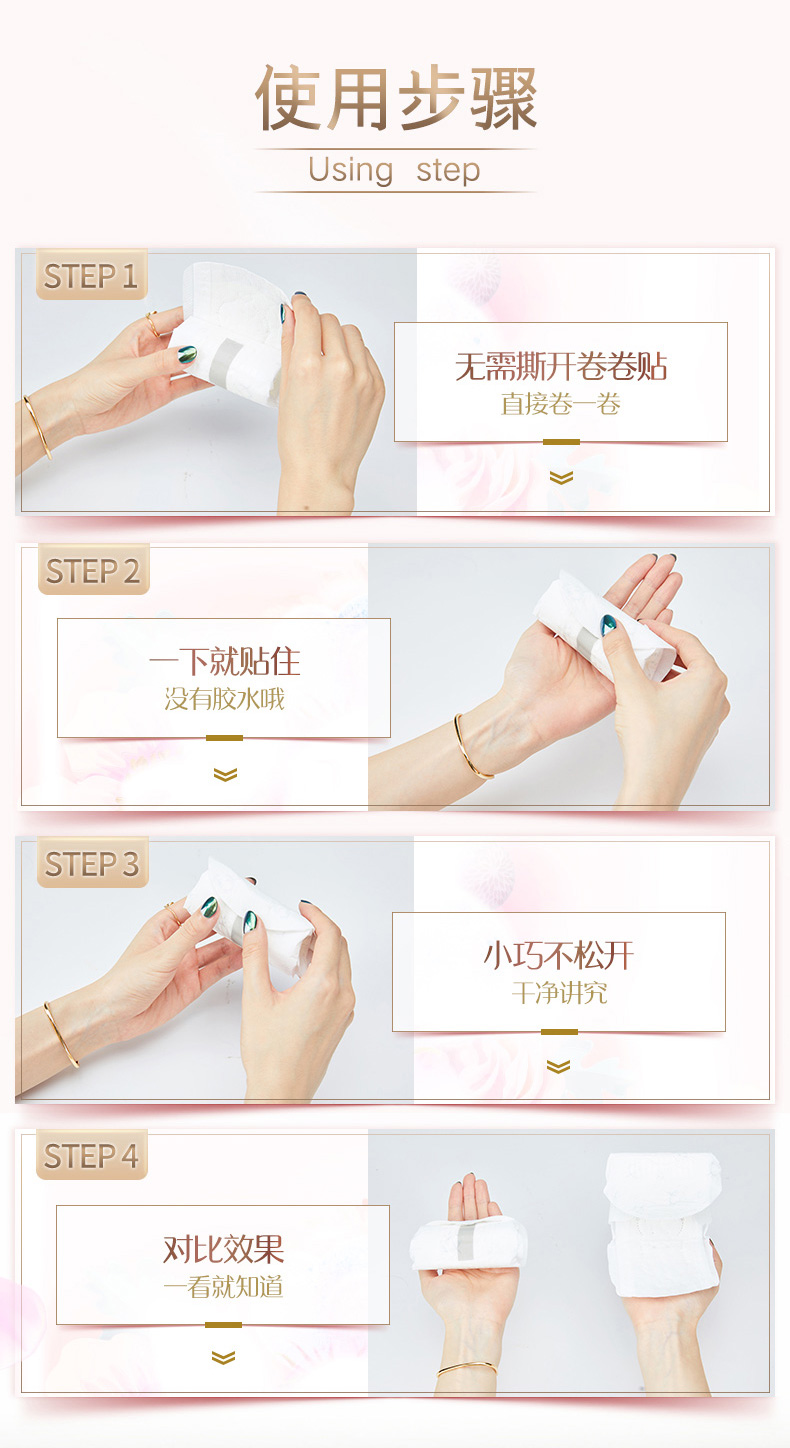 使用步骤
Using step

STEP 1
无需撕开卷卷贴
直接卷一卷

STEP 2
一下就贴住
没有胶水哦

STEP 3
小巧不松开
干净讲究

STEP 4
对比效果
一看就知道