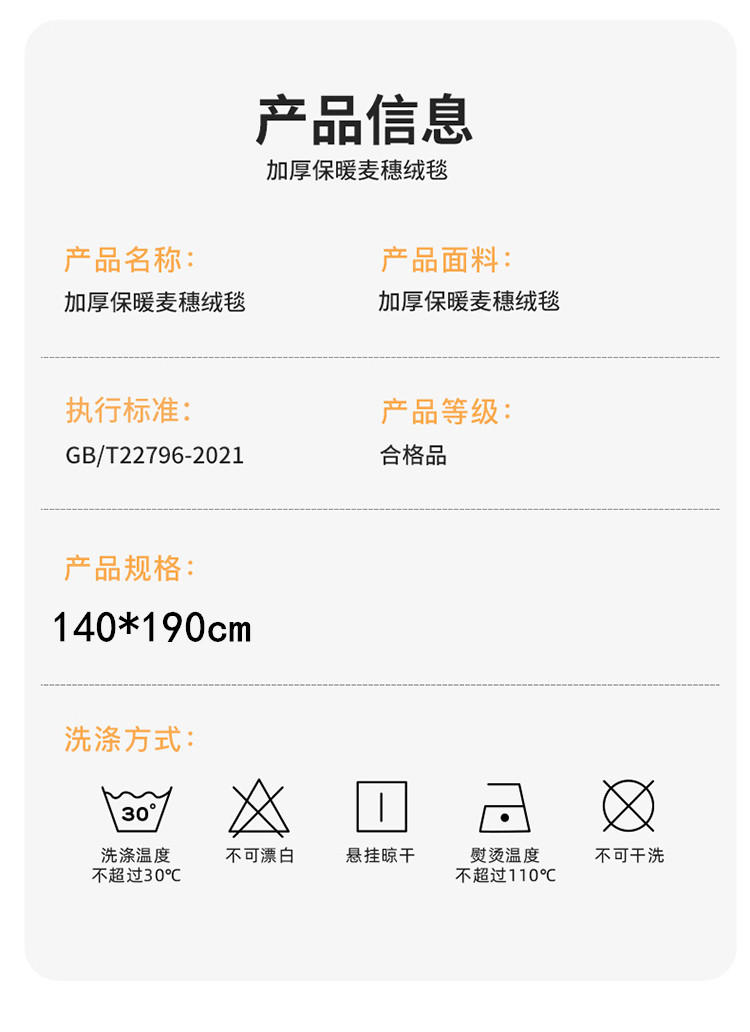 产品信息
加厚保暖麦穗绒毯

产品名称:
加厚保暖麦穗绒毯

产品面料:
加厚保暖麦穗绒毯

执行标准:
GB/T22796-2021

产品等级:
合格品

产品规格:
140*190cm

洗涤方式:

30°

洗涤温度
不超过30℃

不可漂白

悬挂晾干

熨烫温度
不超过110℃

不可干洗