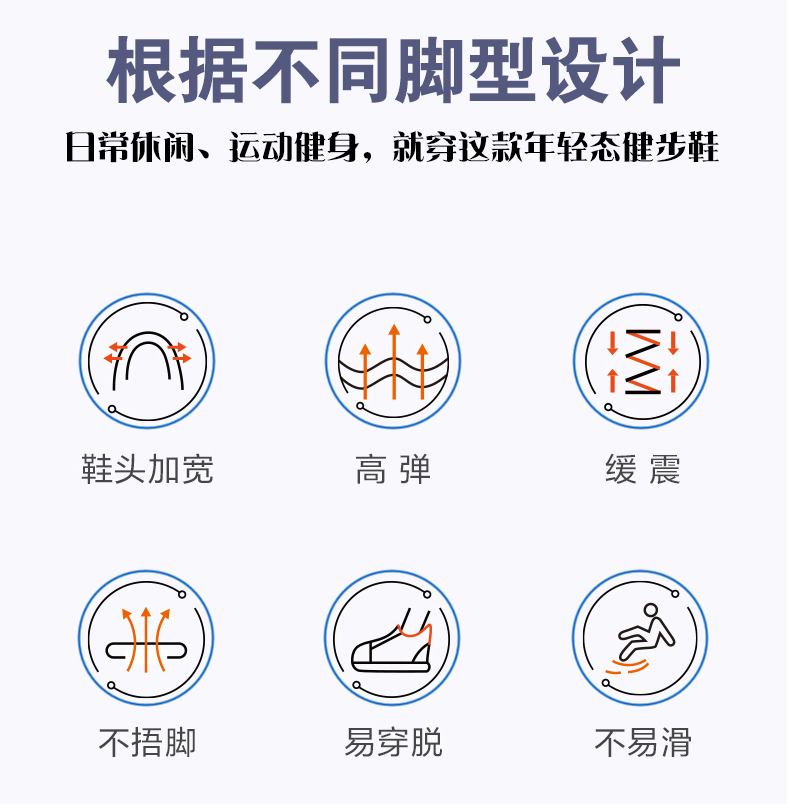 根据不同脚型设计

日常休闲、运动健身，就穿这款年轻态健步鞋

鞋头加宽

高 弹

缓 震

不捂脚

易穿脱

不易滑