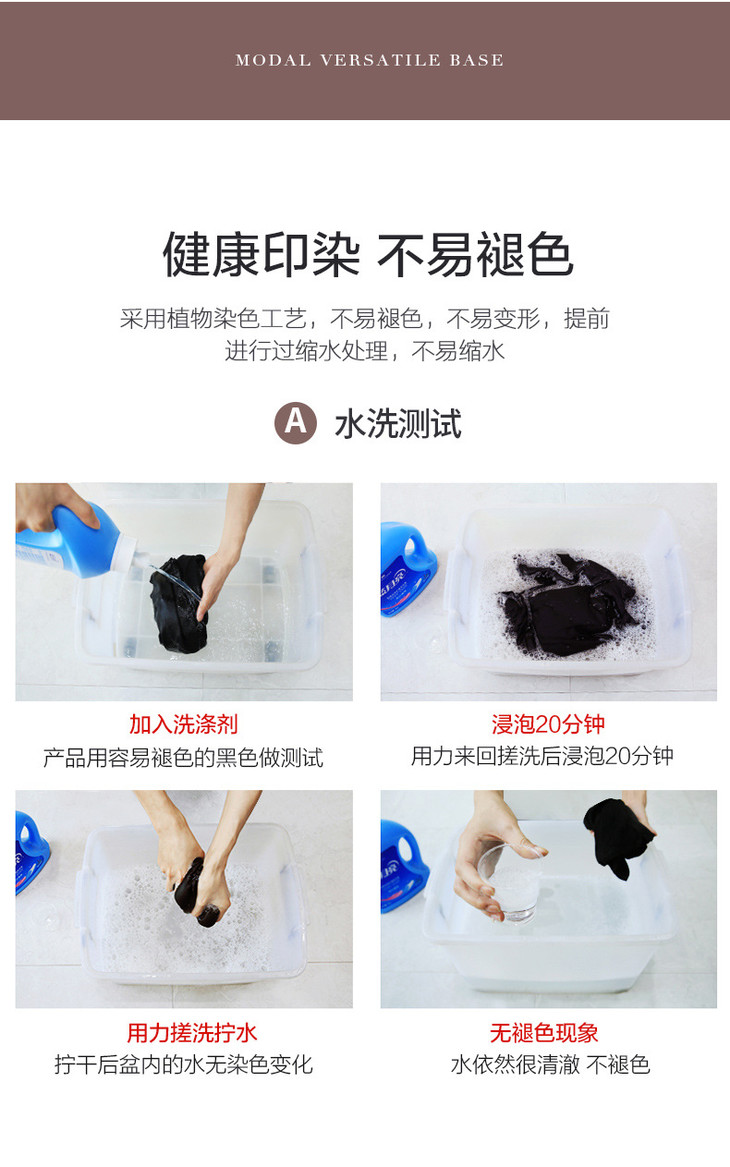 MODAL VERSATILE BASE

健康印染 不易褪色

采用植物染色工艺，不易褪色，不易变形，提前进行过缩水处理，不易缩水

A 水洗测试

加入洗涤剂
产品用容易褪色的黑色做测试

浸泡20分钟
用力来回搓洗后浸泡20分钟

用力搓洗拧水
拧干后盆内的水无染色变化

无褪色现象
水依然很清澈 不褪色